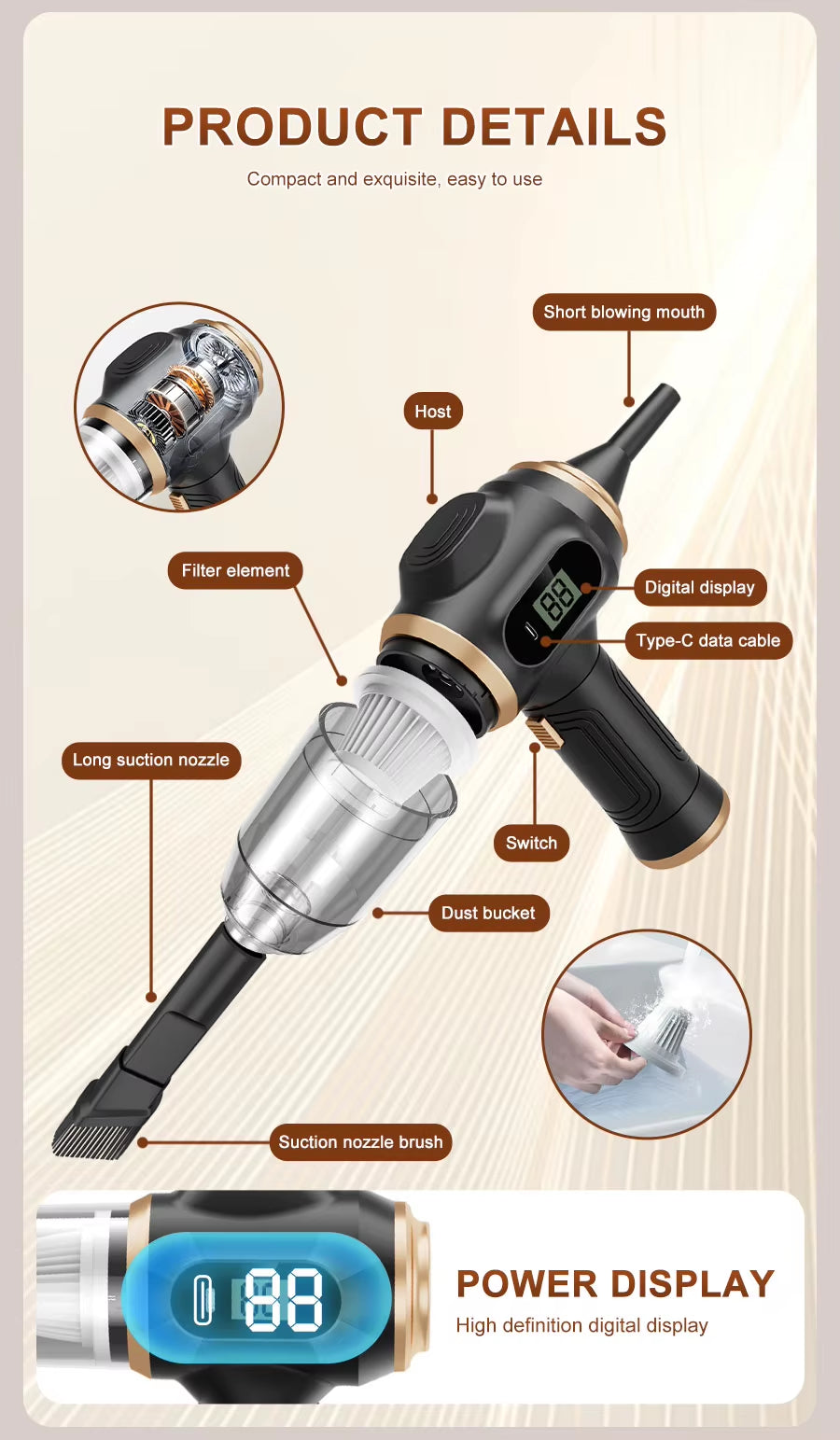 PRODUCT DETAILS

Compact and exquisite, easy to use

Short blowing mouth

Host

Filter element

Digital display

88

Type-C data cable

Long suction nozzle

Switch

Dust bucket

Suction nozzle brush

88

POWER DISPLAY

High definition digital display