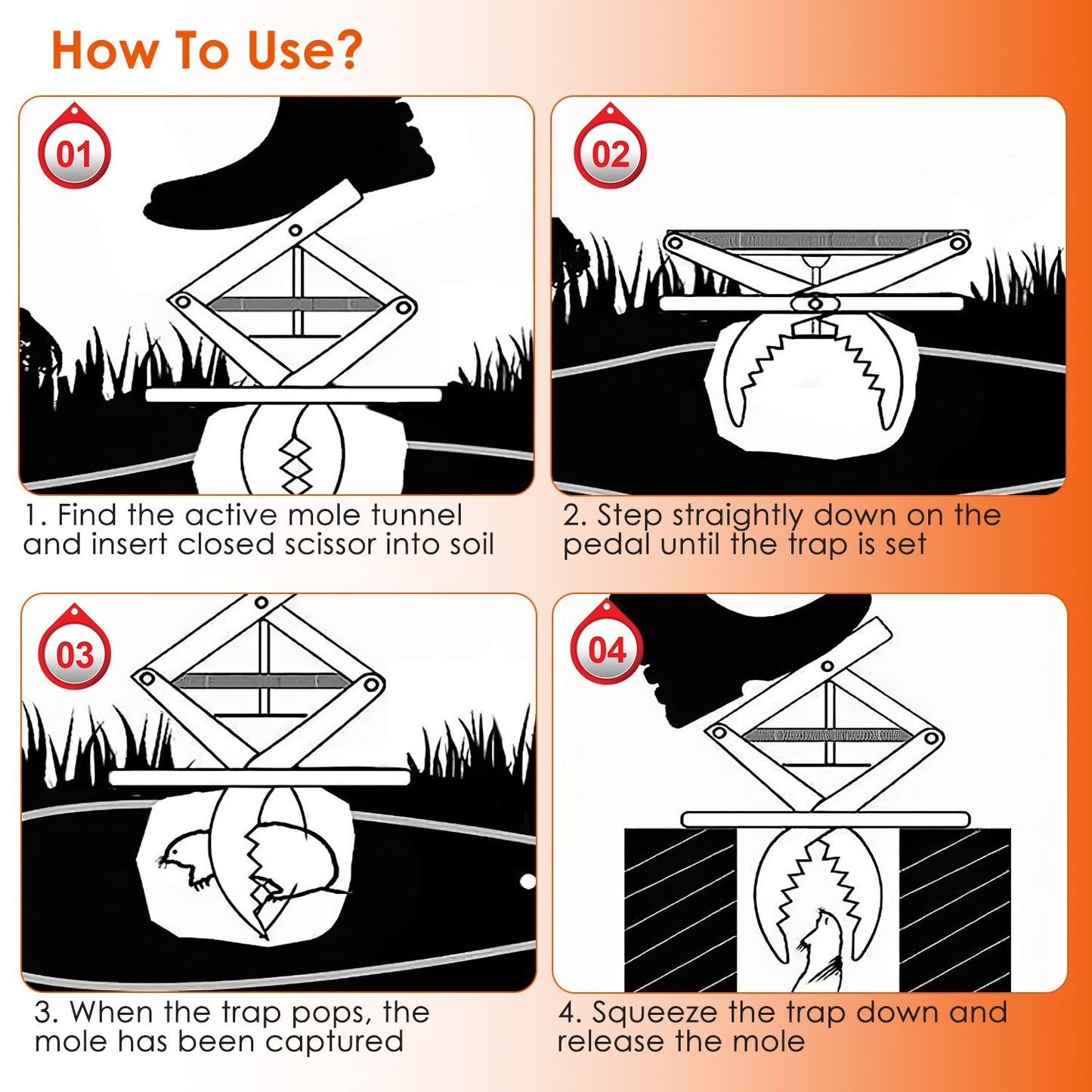 How To Use?

01

1. Find the active mole tunnel and insert closed scissor into soil

02

2. Step straightly down on the pedal until the trap is set

03

3. When the trap pops, the mole has been captured

04

4. Squeeze the trap down and release the mole