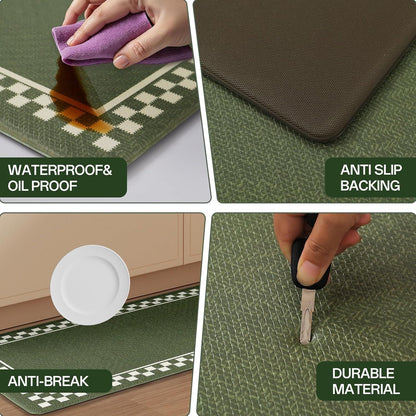 WATERPROOF&
OIL PROOF

ANTI SLIP
BACKING

ANTI-BREAK

DURABLE
MATERIAL