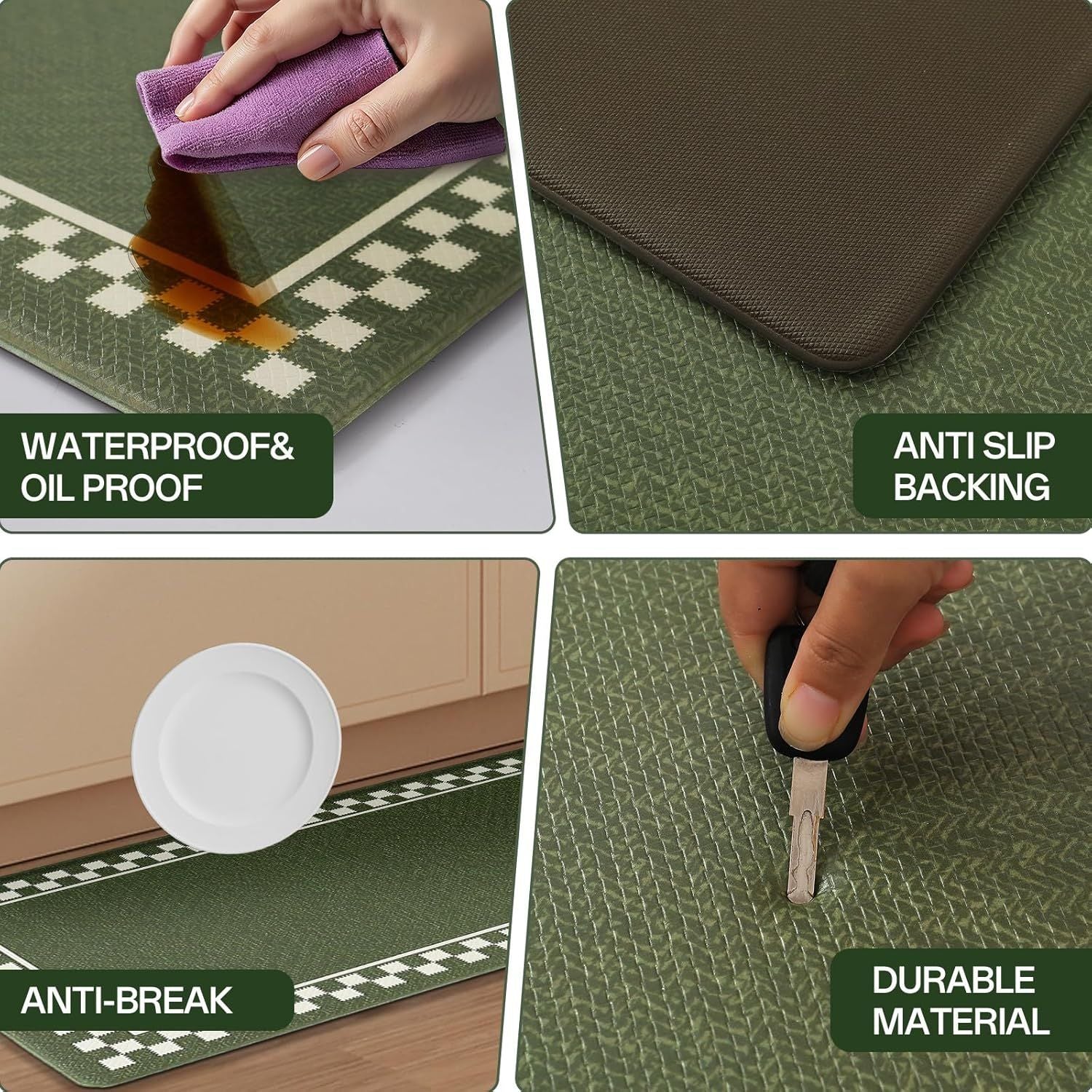 WATERPROOF&
OIL PROOF

ANTI SLIP
BACKING

ANTI-BREAK

DURABLE
MATERIAL