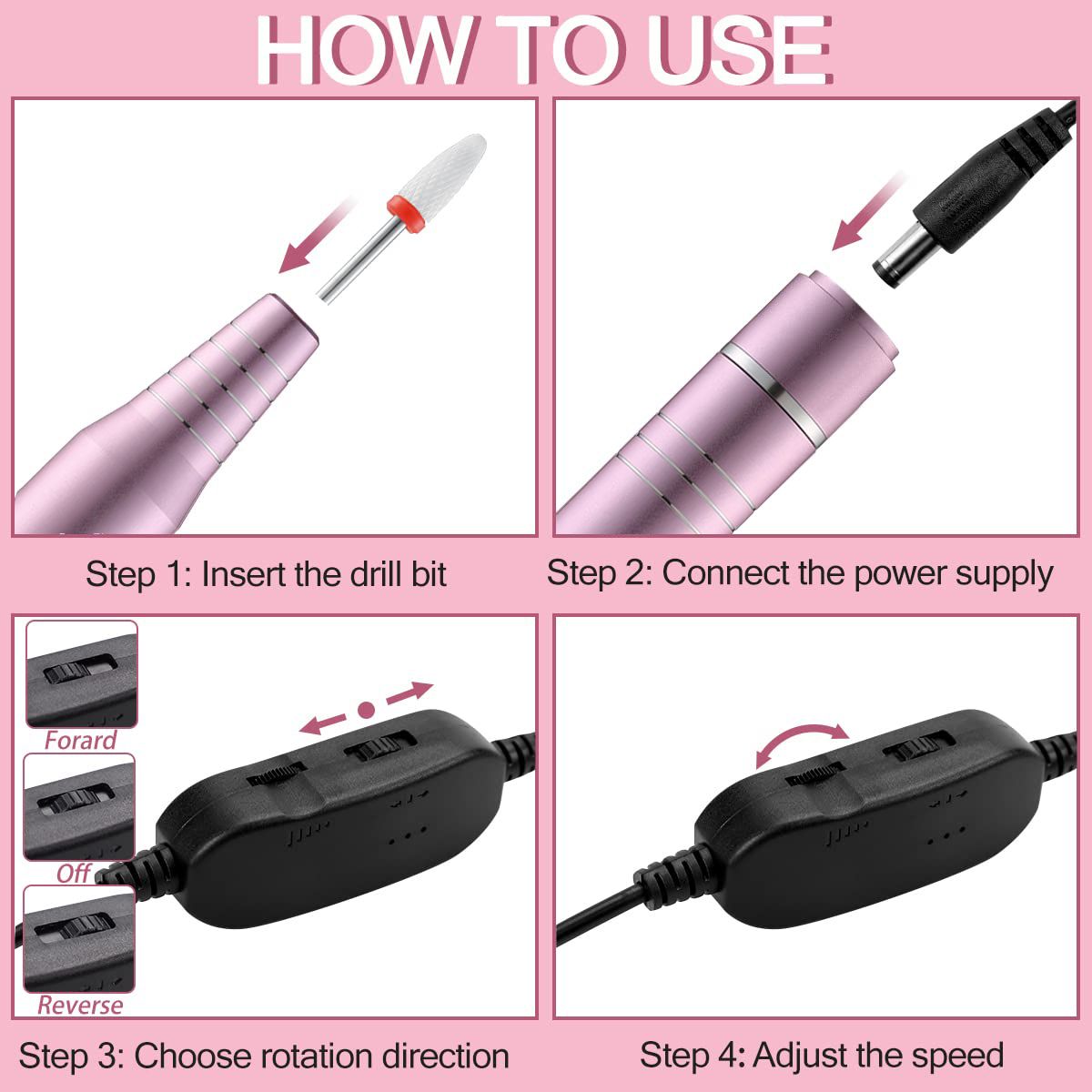 HOW TO USE

Step 1: Insert the drill bit

Step 2: Connect the power supply

Forard

Off

Reverse

Step 3: Choose rotation direction

Step 4: Adjust the speed