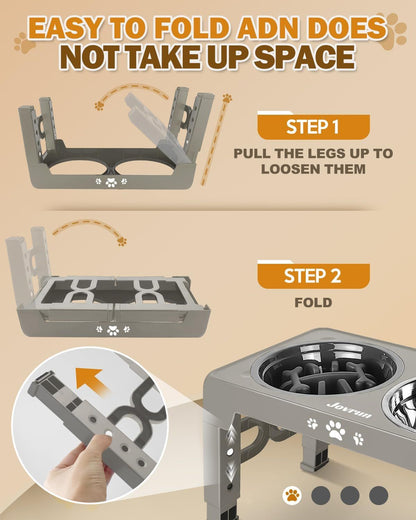 EASY TO FOLD ADN DOES NOT TAKE UP SPACE

STEP 1

PULL THE LEGS UP TO LOOSEN THEM

STEP 2

FOLD

Jovrun