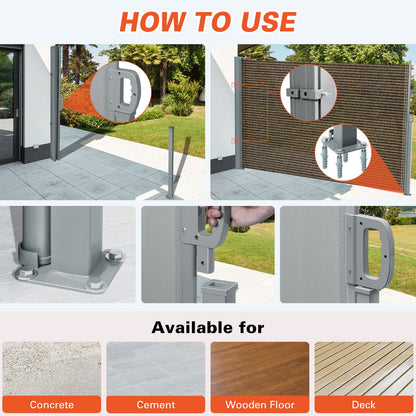 HOW TO USE

Available for

Concrete

Cement

Wooden Floor

Deck