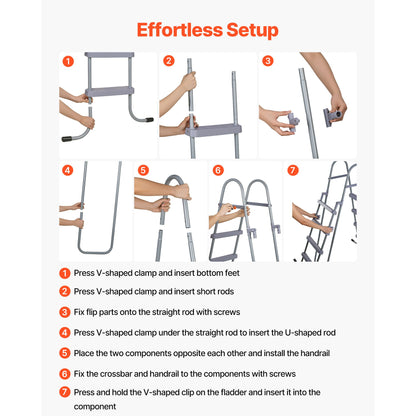 Effortless Setup

1

2

3

4

5

6

7

1 Press V-shaped clamp and insert bottom feet

2 Press V-shaped clamp and insert short rods

3 Fix flip parts onto the straight rod with screws

4 Press V-shaped clamp under the straight rod to insert the U-shaped rod

5 Place the two components opposite each other and install the handrail

6 Fix the crossbar and handrail to the components with screws

7 Press and hold the V-shaped clip on the fladder and insert it into the component