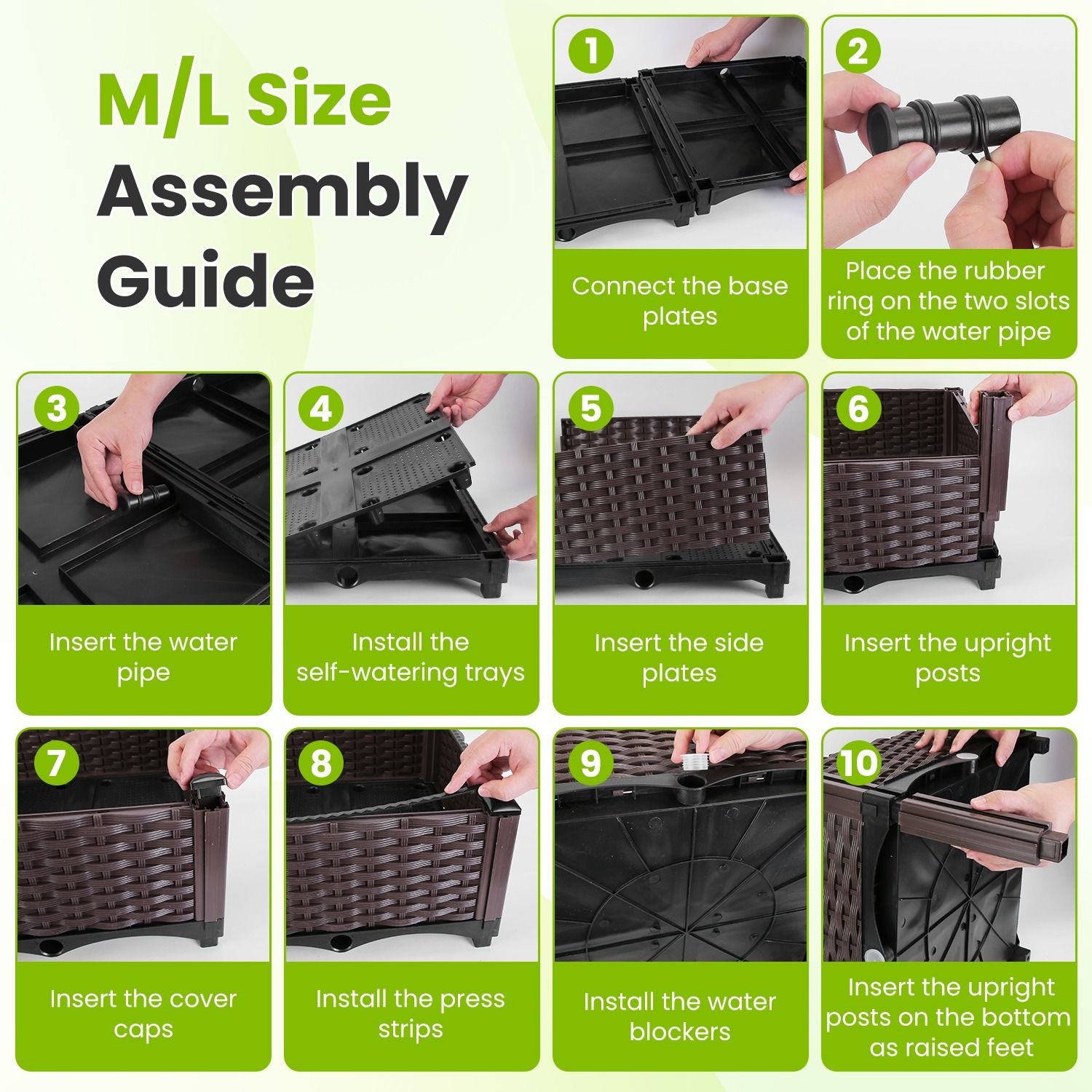 M/L Size
Assembly
Guide

1
Connect the base plates

2
Place the rubber ring on the two slots of the water pipe

3
Insert the water pipe

4
Install the self-watering trays

5
Insert the side plates

6
Insert the upright posts

7
Insert the cover caps

8
Install the press strips

9
Install the water blockers

10
Insert the upright posts on the bottom as raised feet