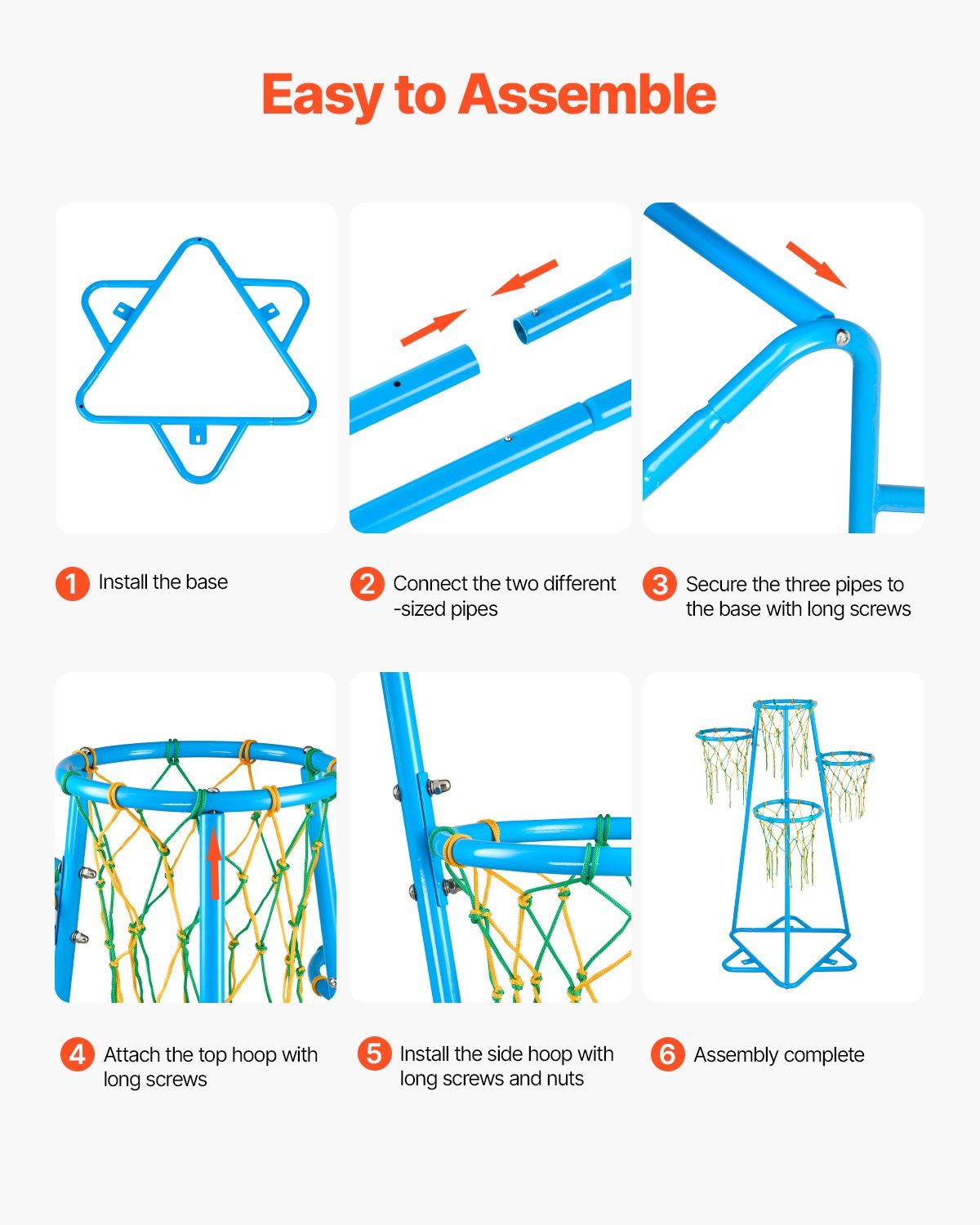 Easy to Assemble

1 Install the base

2 Connect the two different -sized pipes

3 Secure the three pipes to the base with long screws

4 Attach the top hoop with long screws

5 Install the side hoop with long screws and nuts

6 Assembly complete