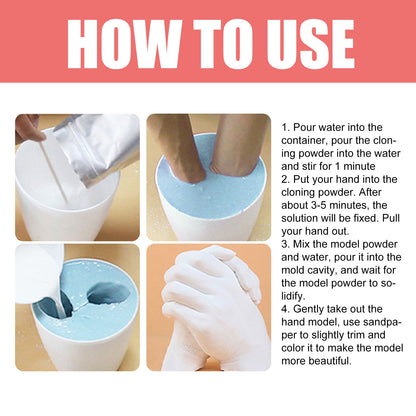 HOW TO USE

1. Pour water into the container, pour the cloning powder into the water and stir for 1 minute
2. Put your hand into the cloning powder. After about 3-5 minutes, the solution will be fixed. Pull your hand out.
3. Mix the model powder and water, pour it into the mold cavity, and wait for the model powder to solidify.
4. Gently take out the hand model, use sandpaper to slightly trim and color it to make the model more beautiful.