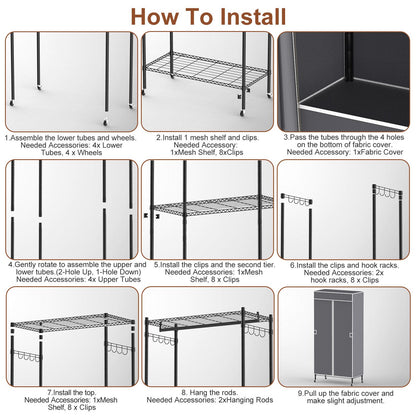 How To Install

1.Assemble the lower tubes and wheels. Needed Accessories: 4x Lower Tubes, 4 x Wheels

2.Install 1 mesh shelf and clips. Needed Accessory: 1xMesh Shelf, 8xClips

3.Pass the tubes through the 4 holes on the bottom of fabric cover. Needed Accessory: 1xFabric Cover

4.Gently rotate to assemble the upper and lower tubes.(2-Hole Up, 1-Hole Down) Needed Accessories: 4x Upper Tubes

5.Install the clips and the second tier. Needed Accessories: 1xMesh Shelf, 8 x Clips

6.Install the clips and hook racks. Needed Accessories: 2x hook racks, 8 x Clips

7.Install the top. Needed Accessories: 1xMesh Shelf, 8 x Clips

8. Hang the rods. Needed Accessories: 2xHanging Rods

9.Pull up the fabric cover and make slight adjustment.