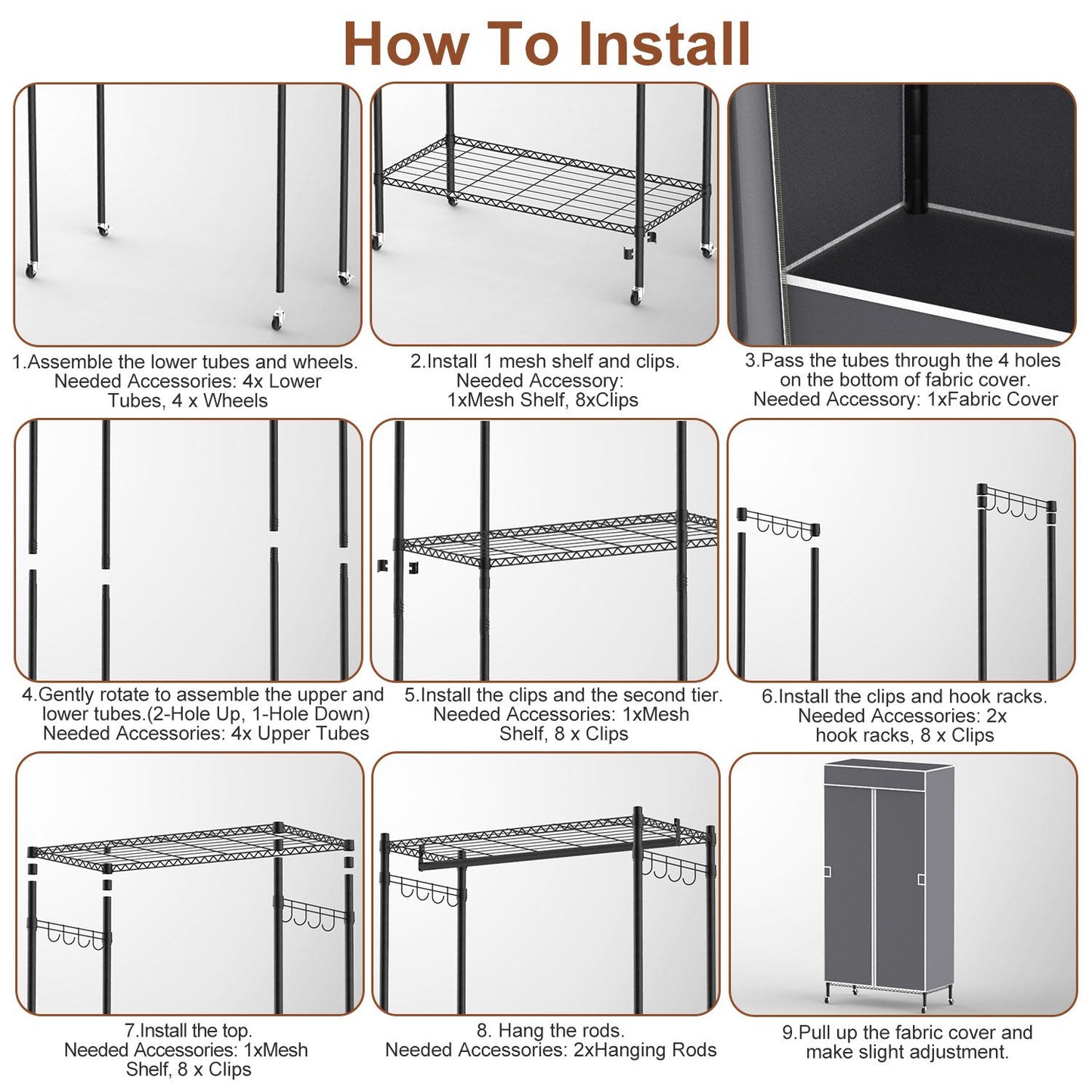 How To Install

1.Assemble the lower tubes and wheels. Needed Accessories: 4x Lower Tubes, 4 x Wheels

2.Install 1 mesh shelf and clips. Needed Accessory: 1xMesh Shelf, 8xClips

3.Pass the tubes through the 4 holes on the bottom of fabric cover. Needed Accessory: 1xFabric Cover

4.Gently rotate to assemble the upper and lower tubes.(2-Hole Up, 1-Hole Down) Needed Accessories: 4x Upper Tubes

5.Install the clips and the second tier. Needed Accessories: 1xMesh Shelf, 8 x Clips

6.Install the clips and hook racks. Needed Accessories: 2x hook racks, 8 x Clips

7.Install the top. Needed Accessories: 1xMesh Shelf, 8 x Clips

8. Hang the rods. Needed Accessories: 2xHanging Rods

9.Pull up the fabric cover and make slight adjustment.