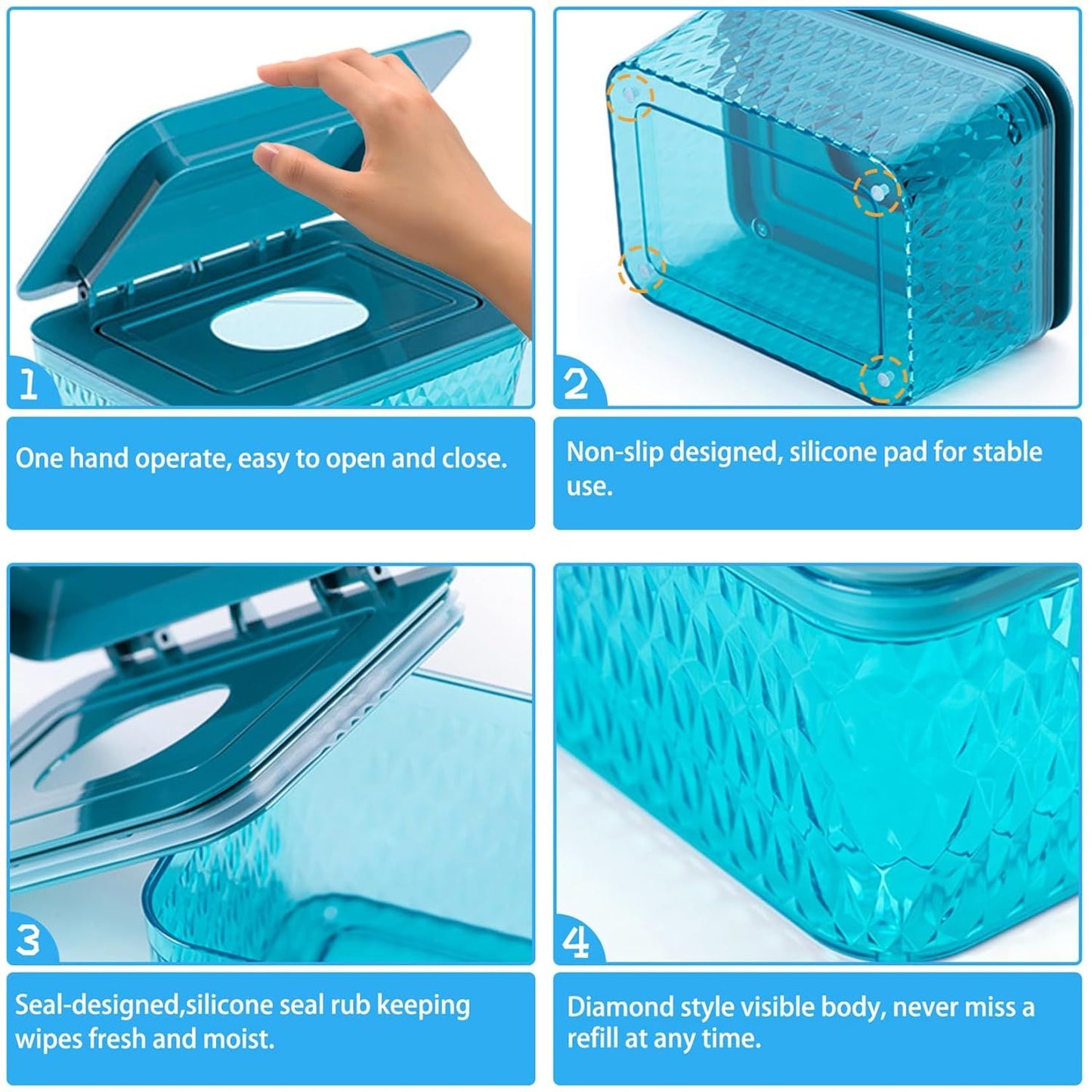 1

One hand operate, easy to open and close.

2

Non-slip designed, silicone pad for stable use.

3

Seal-designed,silicone seal rub keeping wipes fresh and moist.

4

Diamond style visible body, never miss a refill at any time.