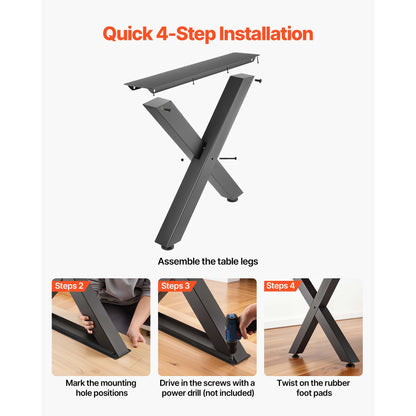 Quick 4-Step Installation

Assemble the table legs

Steps 2

Mark the mounting hole positions

Steps 3

Drive in the screws with a power drill (not included)

Steps 4

Twist on the rubber foot pads