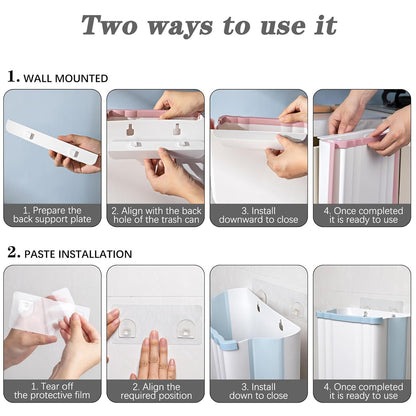 Two ways to use it

1. WALL MOUNTED

1. Prepare the back support plate

2. Align with the back hole of the trash can

3. Install downward to close

4. Once completed it is ready to use

2. PASTE INSTALLATION

1. Tear off the protective film

2. Align the required position

3. Install down to close

4. Once completed it is ready to use