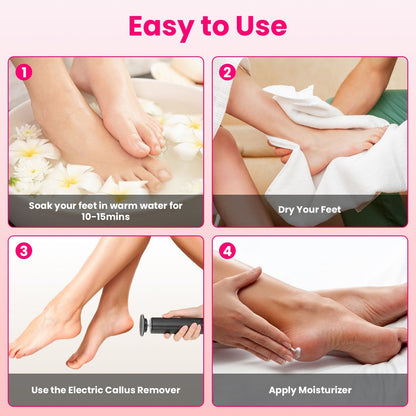 Easy to Use

1

Soak your feet in warm water for 10-15mins

2

Dry Your Feet

3

Use the Electric Callus Remover

4

Apply Moisturizer