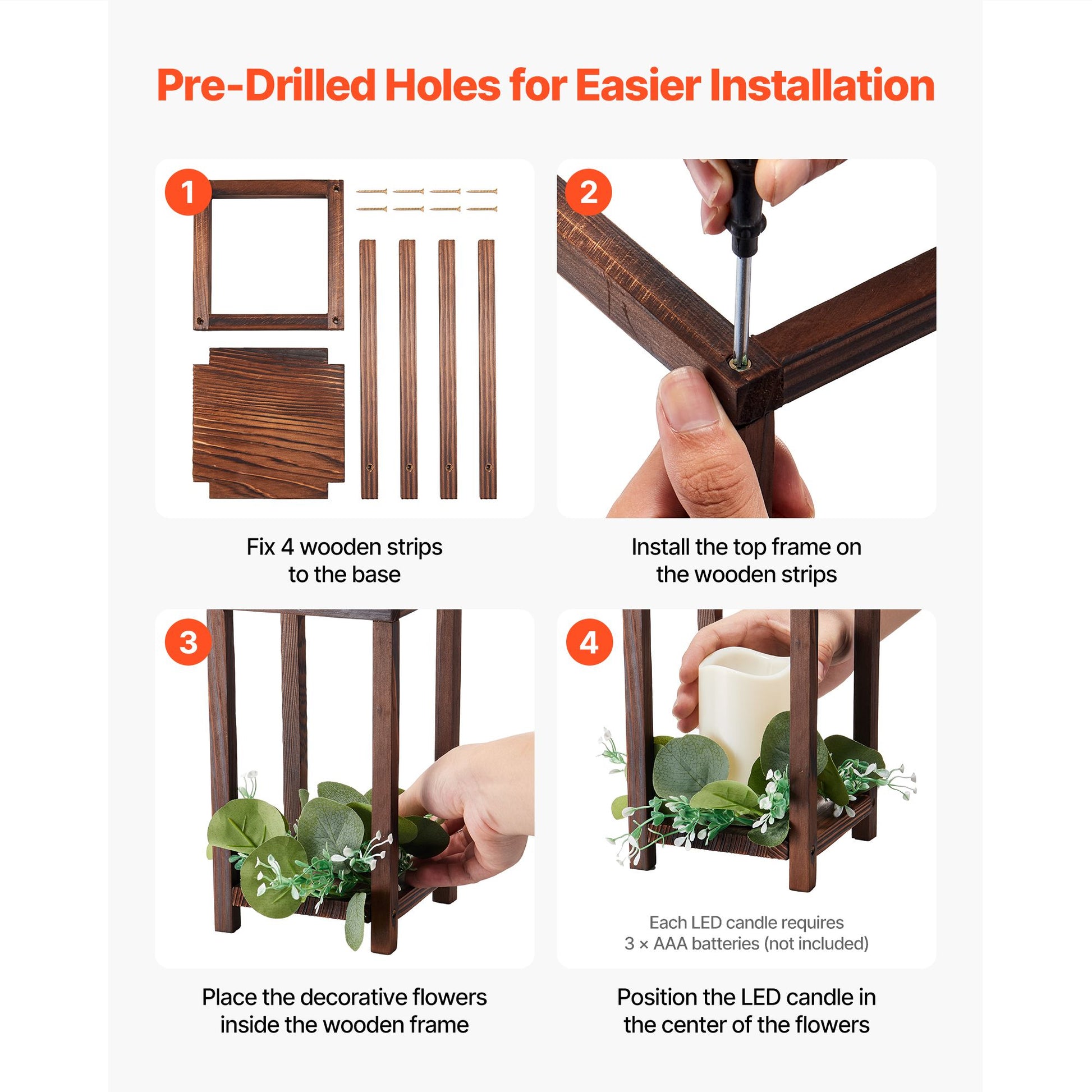 Pre-Drilled Holes for Easier Installation

1

Fix 4 wooden strips to the base

2

Install the top frame on the wooden strips

3

Place the decorative flowers inside the wooden frame

4

Each LED candle requires 3 × AAA batteries (not included)

Position the LED candle in the center of the flowers