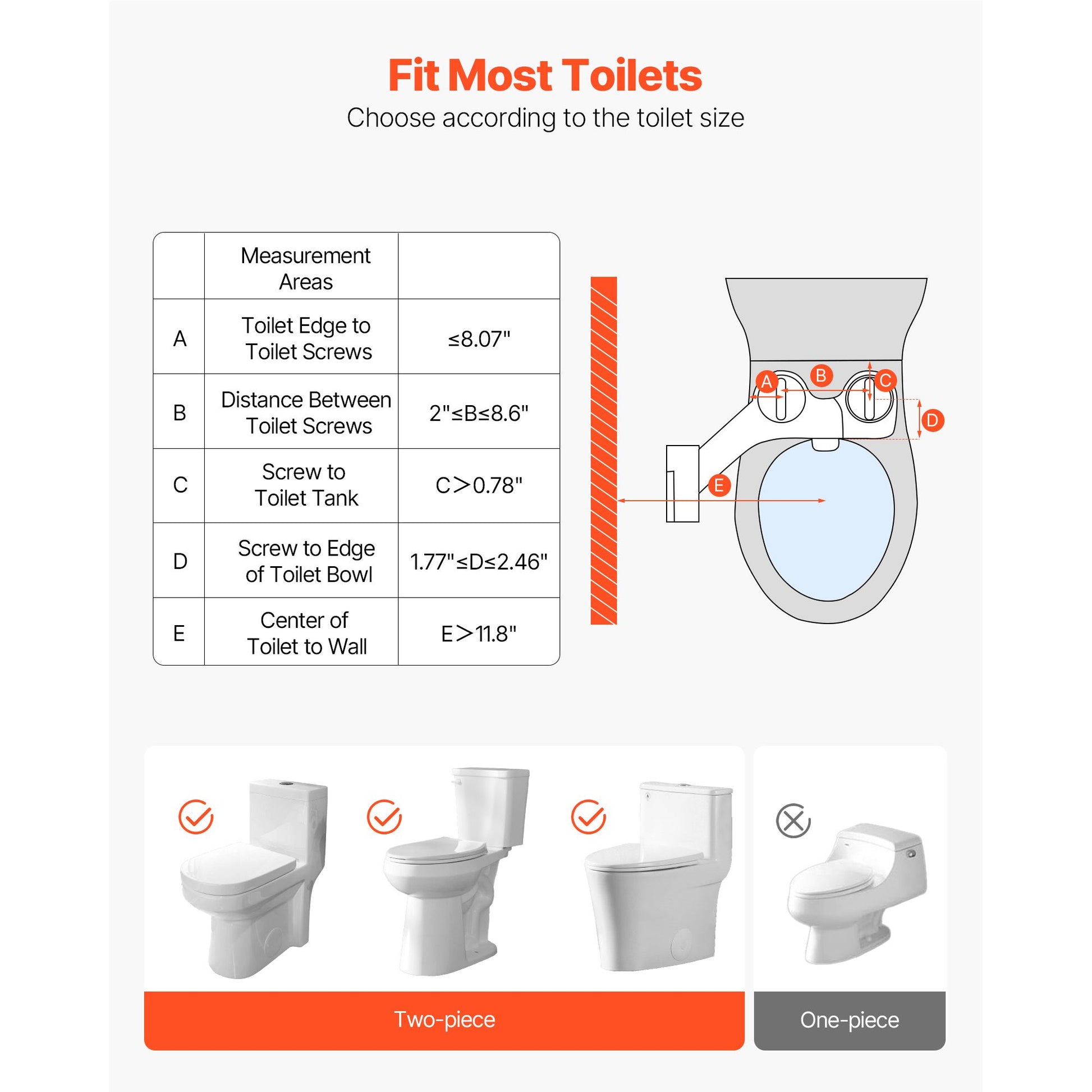 Fit Most Toilets
Choose according to the toilet size

|   | Measurement Areas |   |
|---|---|---|
| A | Toilet Edge to Toilet Screws | ≤8.07" |
| B | Distance Between Toilet Screws | 2"≤B≤8.6" |
| C | Screw to Toilet Tank | C>0.78" |
| D | Screw to Edge of Toilet Bowl | 1.77"≤D≤2.46" |
| E | Center of Toilet to Wall | E>11.8" |

A B C D E

Two-piece

One-piece