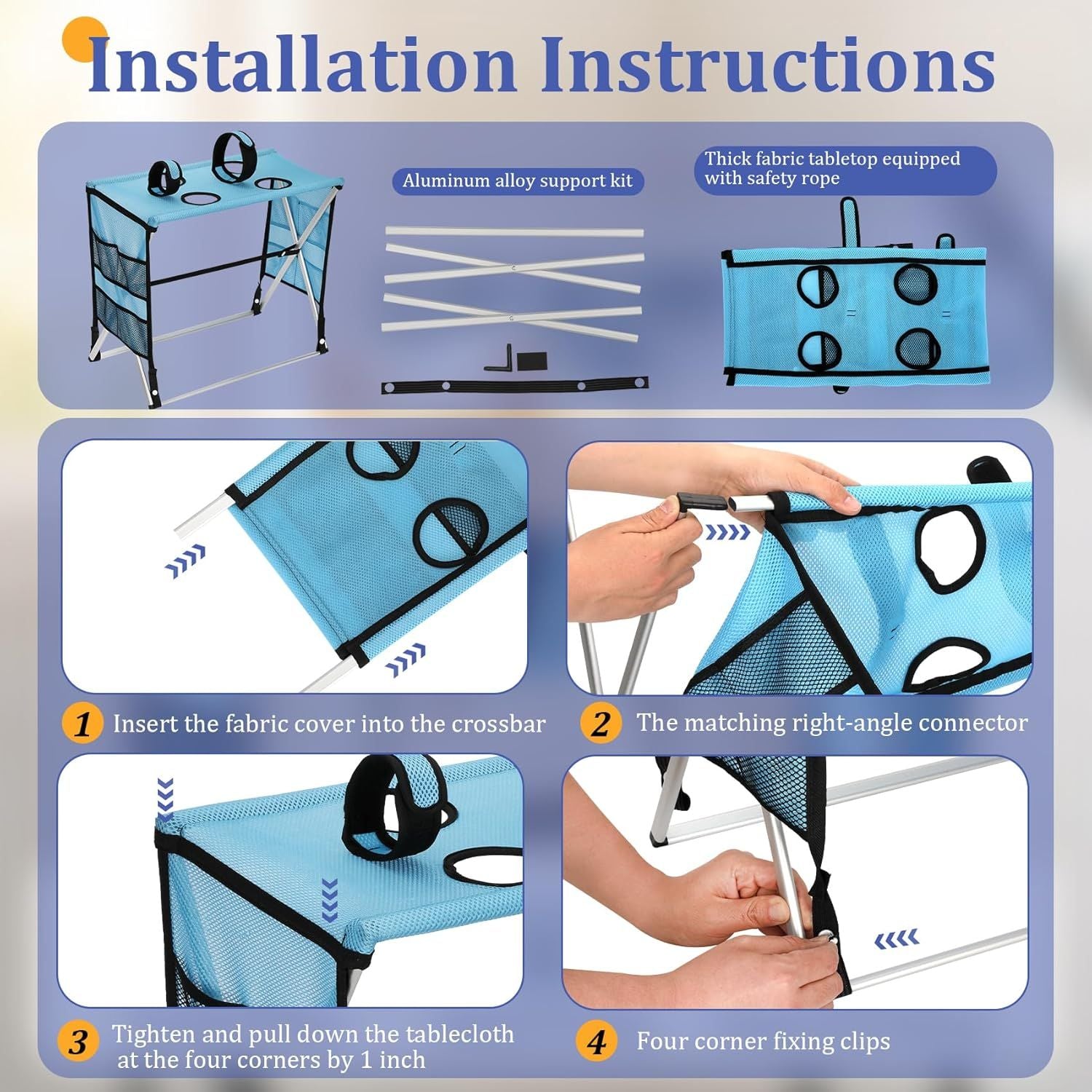 Installation Instructions

Aluminum alloy support kit

Thick fabric tabletop equipped with safety rope

1 Insert the fabric cover into the crossbar

2 The matching right-angle connector

3 Tighten and pull down the tablecloth at the four corners by 1 inch

4 Four corner fixing clips