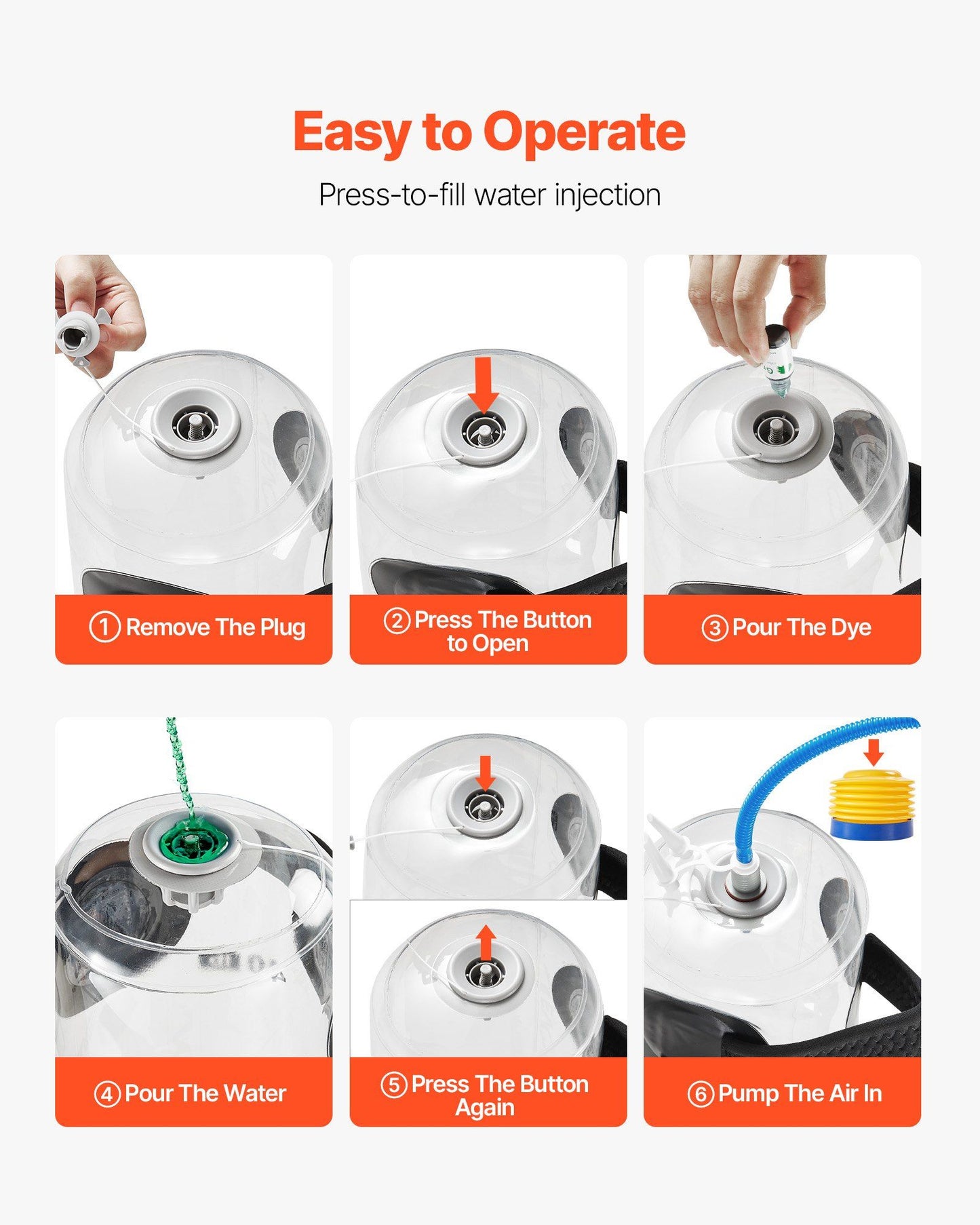 Easy to Operate

Press-to-fill water injection

① Remove The Plug

② Press The Button to Open

③ Pour The Dye

④ Pour The Water

⑤ Press The Button Again

⑥ Pump The Air In