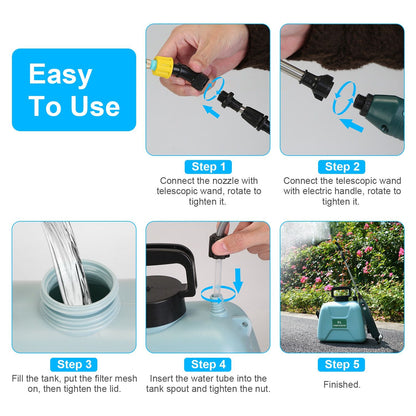 Easy To Use

Step 1
Connect the nozzle with telescopic wand, rotate to tighten it.

Step 2
Connect the telescopic wand with electric handle, rotate to tighten it.

Step 3
Fill the tank, put the filter mesh on, then tighten the lid.

Step 4
Insert the water tube into the tank spout and tighten the nut.

Step 5
Finished.