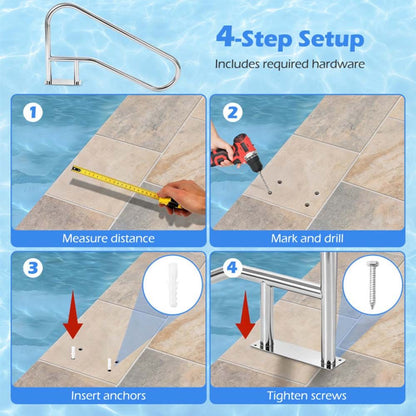 4-Step Setup
Includes required hardware

1
Measure distance

2
Mark and drill

3
Insert anchors

4
Tighten screws