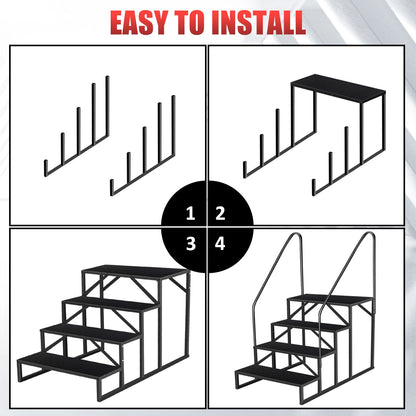 EASY TO INSTALL

1 2
3 4