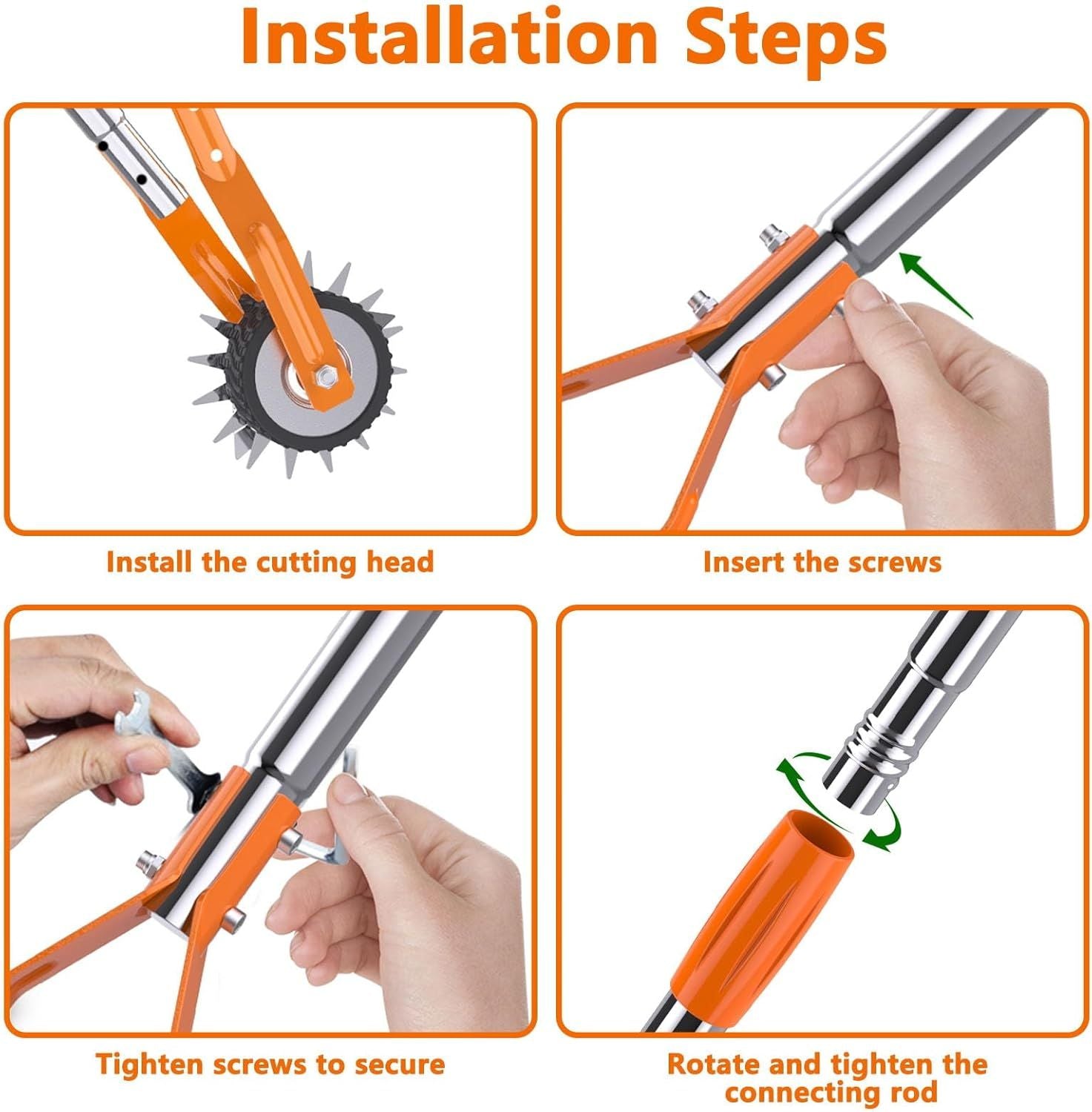 Installation Steps

Install the cutting head

Insert the screws

Tighten screws to secure

Rotate and tighten the connecting rod