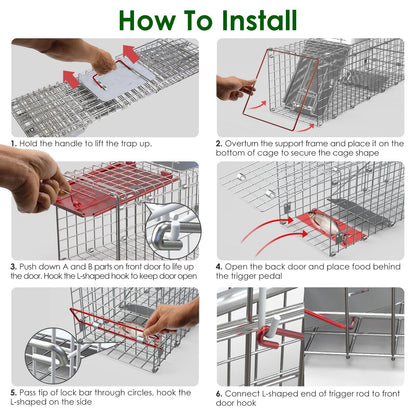 How To Install

1. Hold the handle to lift the trap up.

2. Overturn the support frame and place it on the bottom of cage to secure the cage shape

3. Push down A and B parts on front door to life up the door. Hook the L-shaped hook to keep door open

4. Open the back door and place food behind the trigger pedal

5. Pass tip of lock bar through circles, hook the L-shaped on the side

6. Connect L-shaped end of trigger rod to front door hook