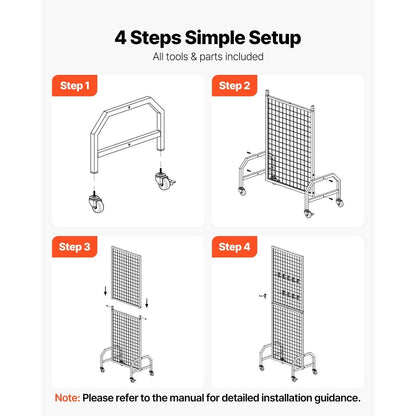 4 Steps Simple Setup
All tools & parts included

Step 1

Step 2

Step 3

Step 4

Note: Please refer to the manual for detailed installation guidance.