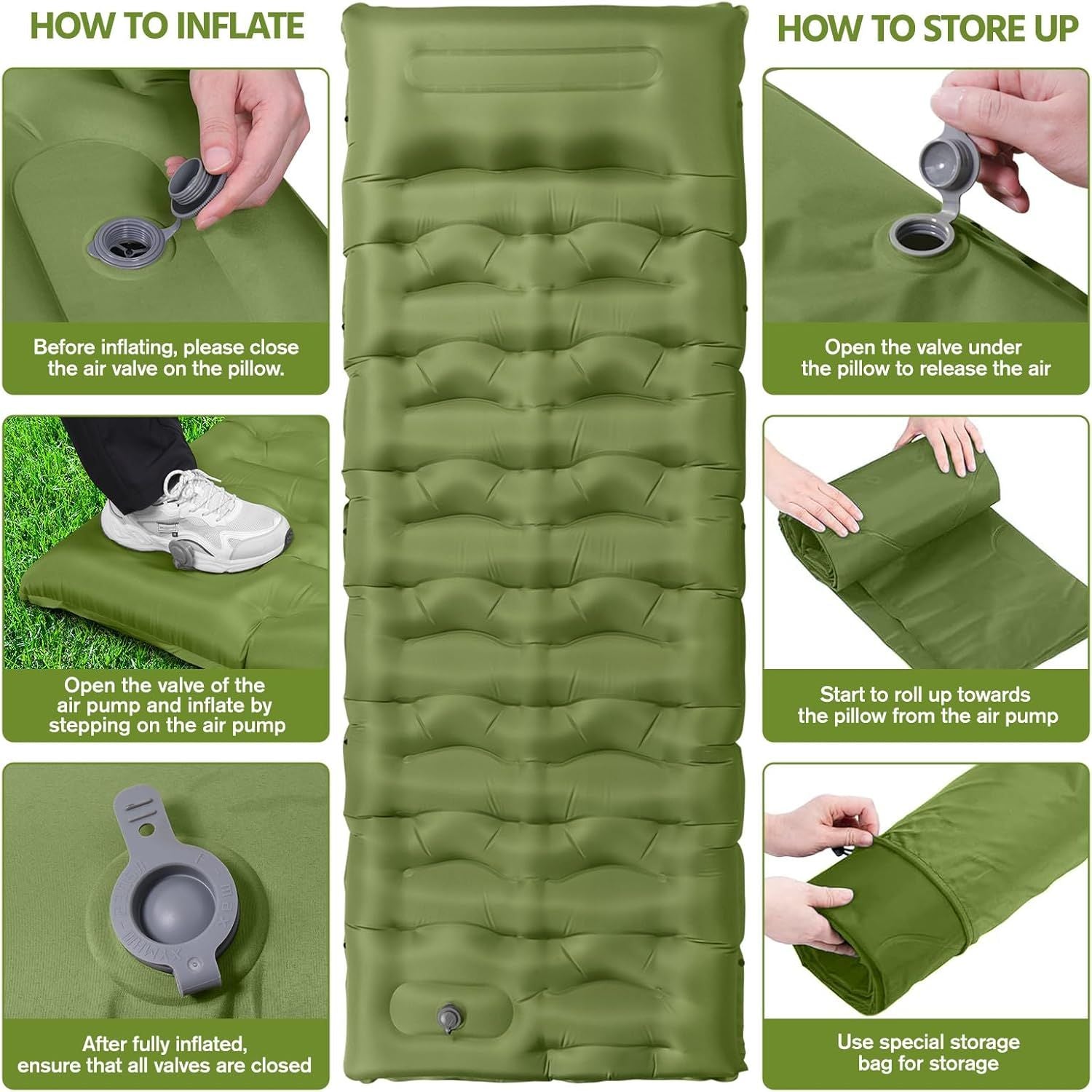 HOW TO INFLATE

Before inflating, please close the air valve on the pillow.

Open the valve of the air pump and inflate by stepping on the air pump

After fully inflated, ensure that all valves are closed

HOW TO STORE UP

Open the valve under the pillow to release the air

Start to roll up towards the pillow from the air pump

Use special storage bag for storage