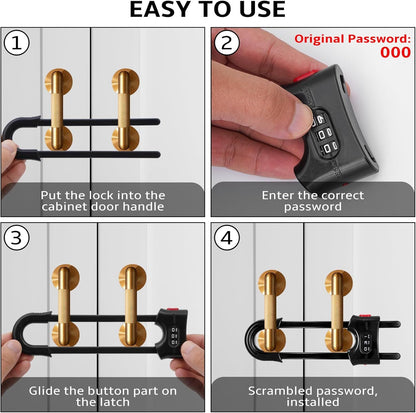 EASY TO USE

1

Put the lock into the cabinet door handle

2

Original Password: 000

Enter the correct password

3

Glide the button part on the latch

4

Scrambled password, installed