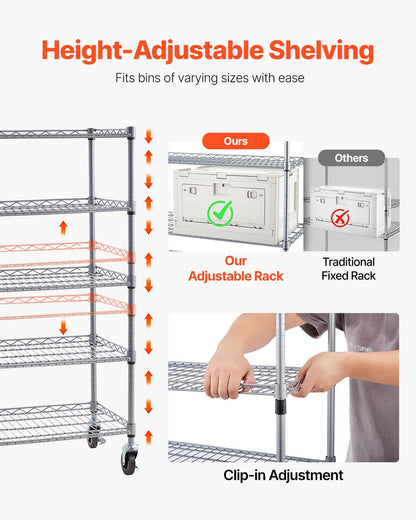 Height-Adjustable Shelving

Fits bins of varying sizes with ease

Ours

Others

Our Adjustable Rack

Traditional Fixed Rack

Clip-in Adjustment