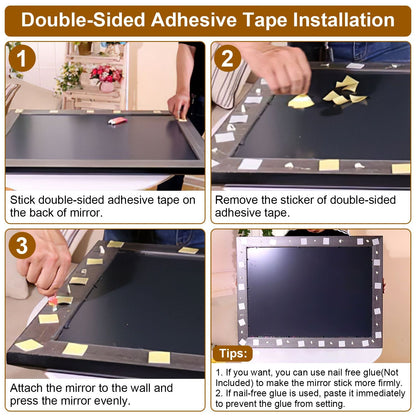 Double-Sided Adhesive Tape Installation

1

Stick double-sided adhesive tape on the back of mirror.

2

Remove the sticker of double-sided adhesive tape.

3

Attach the mirror to the wall and press the mirror evenly.

Tips:

1. If you want, you can use nail free glue(Not Included) to make the mirror stick more firmly.
2. If nail-free glue is used, paste it immediately to prevent the glue from setting.