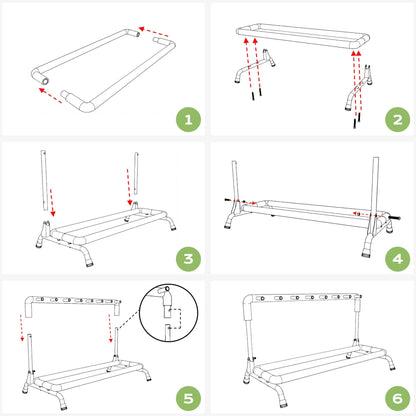 1

2

3

4

5

6