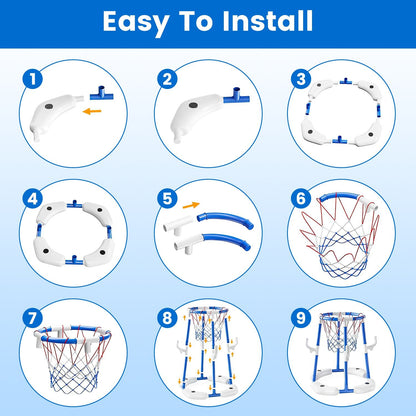 Easy To Install

1

2

3

4

5

6

7

8

9