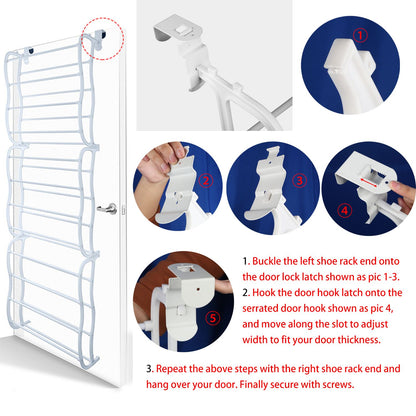 1

2

3

4

5

1. Buckle the left shoe rack end onto the door lock latch shown as pic 1-3.
2. Hook the door hook latch onto the serrated door hook shown as pic 4, and move along the slot to adjust width to fit your door thickness.

3. Repeat the above steps with the right shoe rack end and hang over your door. Finally secure with screws.