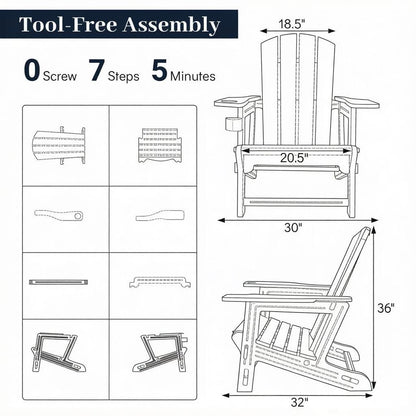 Tool-Free Assembly

0 Screw 7 Steps 5 Minutes

18.5"

20.5"

30"

36"

32"