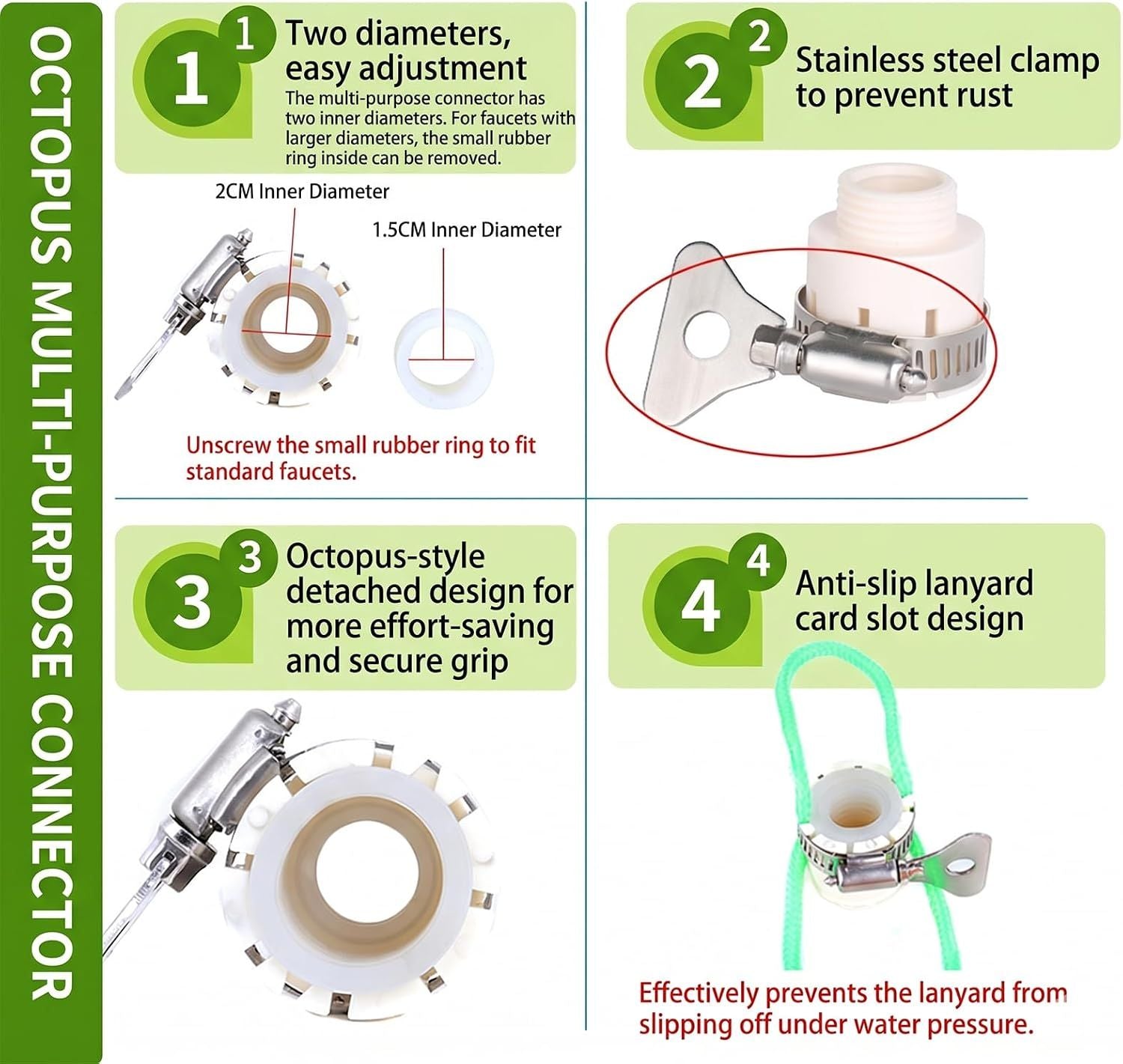 OCTOPUS MULTI-PURPOSE CONNECTOR

1 1 Two diameters, easy adjustment
The multi-purpose connector has two inner diameters. For faucets with larger diameters, the small rubber ring inside can be removed.

2CM Inner Diameter

1.5CM Inner Diameter

Unscrew the small rubber ring to fit standard faucets.

2 2 Stainless steel clamp to prevent rust

3 3 Octopus-style detached design for more effort-saving and secure grip

4 4 Anti-slip lanyard card slot design

Effectively prevents the lanyard from slipping off under water pressure.