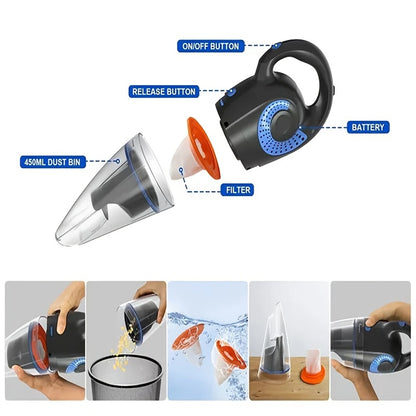 ON/OFF BUTTON
RELEASE BUTTON
BATTERY
450ML DUST BIN
FILTER