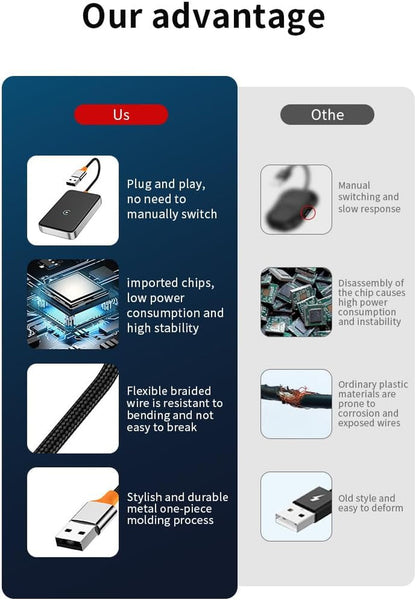 Our advantage

Us

Plug and play, no need to manually switch

imported chips, low power consumption and high stability

Flexible braided wire is resistant to bending and not easy to break

Stylish and durable metal one-piece molding process

Othe

Manual switching and slow response

Disassembly of the chip causes high power consumption and instability

Ordinary plastic materials are prone to corrosion and exposed wires

Old style and easy to deform