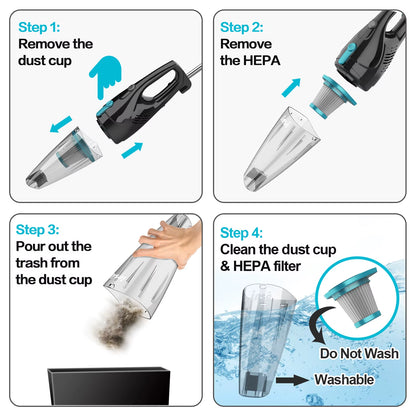 Step 1:
Remove the dust cup

Step 2:
Remove the HEPA

Step 3:
Pour out the trash from the dust cup

Step 4:
Clean the dust cup & HEPA filter

Do Not Wash

Washable