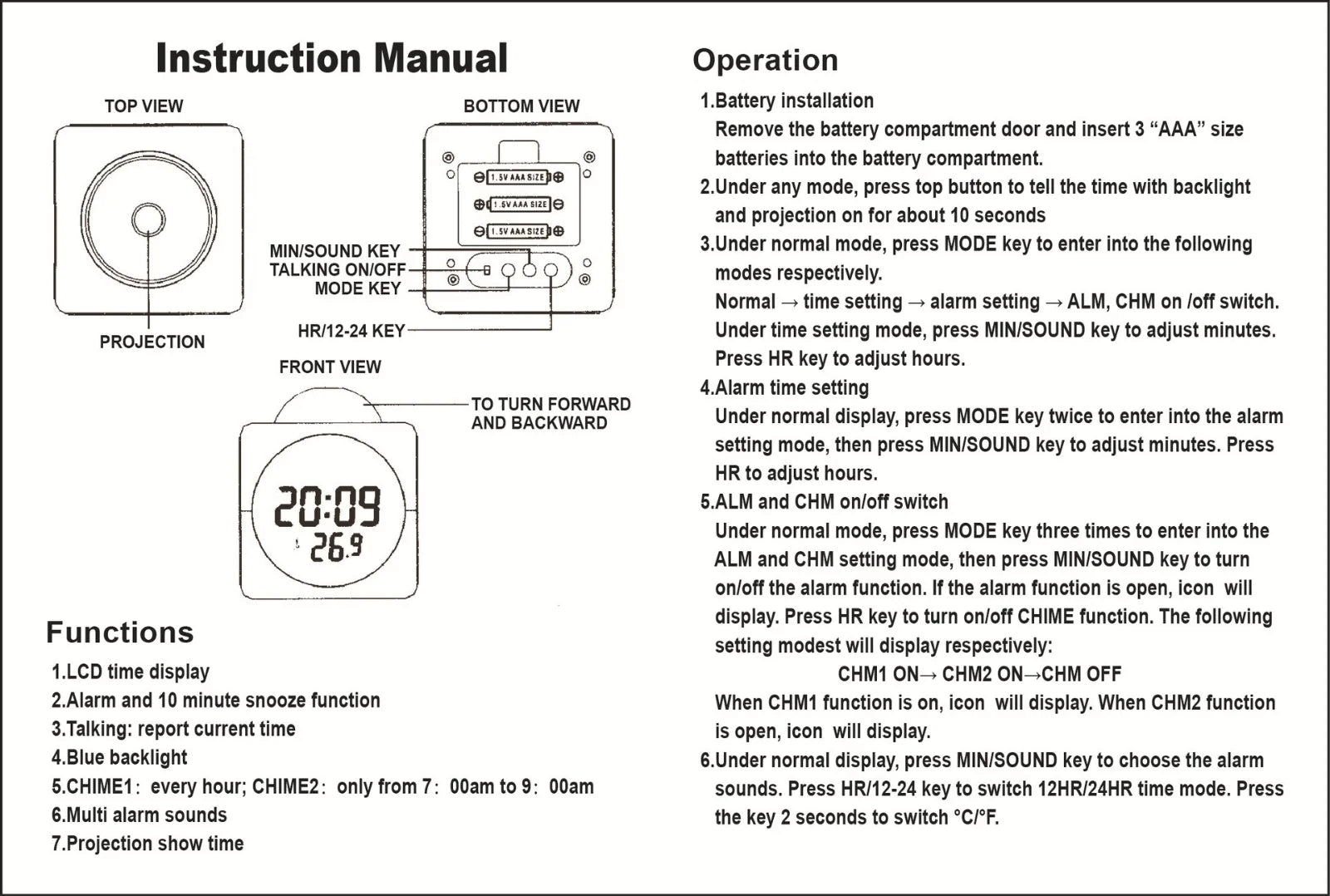 Instruction Manual

TOP VIEW

PROJECTION

BOTTOM VIEW

1.5V AAA SIZE
1.5V AAA SIZE
1.5V AAA SIZE

MIN/SOUND KEY
TALKING ON/OFF
MODE KEY
HR/12-24 KEY

FRONT VIEW

TO TURN FORWARD AND BACKWARD

20:09
26.9

Functions

1.LCD time display
2.Alarm and 10 minute snooze function
3.Talking: report current time
4.Blue backlight
5.CHIME1: every hour; CHIME2: only from 7: 00am to 9: 00am
6.Multi alarm sounds
7.Projection show time

Operation

1.Battery installation
Remove the battery compartment door and insert 3 “AAA” size batteries into the battery compartment.
2.Under any mode, press top button to tell the time with backlight and projection on for about 10 seconds
3.Under normal mode, press MODE key to enter into the following modes respectively.
Normal → time setting → alarm setting → ALM, CHM on /off switch.
Under time setting mode, press MIN/SOUND key to adjust minutes.
Press HR key to adjust hours.
4.Alarm time setting
Under normal display, press MODE key twice to enter into the alarm setting mode, then press MIN/SOUND key to adjust minutes. Press HR to adjust hours.
5.ALM and CHM on/off switch
Under normal mode, press MODE key three times to enter into the ALM and CHM setting mode, then press MIN/SOUND key to turn on/off the alarm function. If the alarm function is open, icon will display. Press HR key to turn on/off CHIME function. The following setting modest will display respectively:
CHM1 ON→ CHM2 ON→CHM OFF
When CHM1 function is on, icon will display. When CHM2 function is open, icon will display.
6.Under normal display, press MIN/SOUND key to choose the alarm sounds. Press HR/12-24 key to switch 12HR/24HR time mode. Press the key 2 seconds to switch °C/°F.