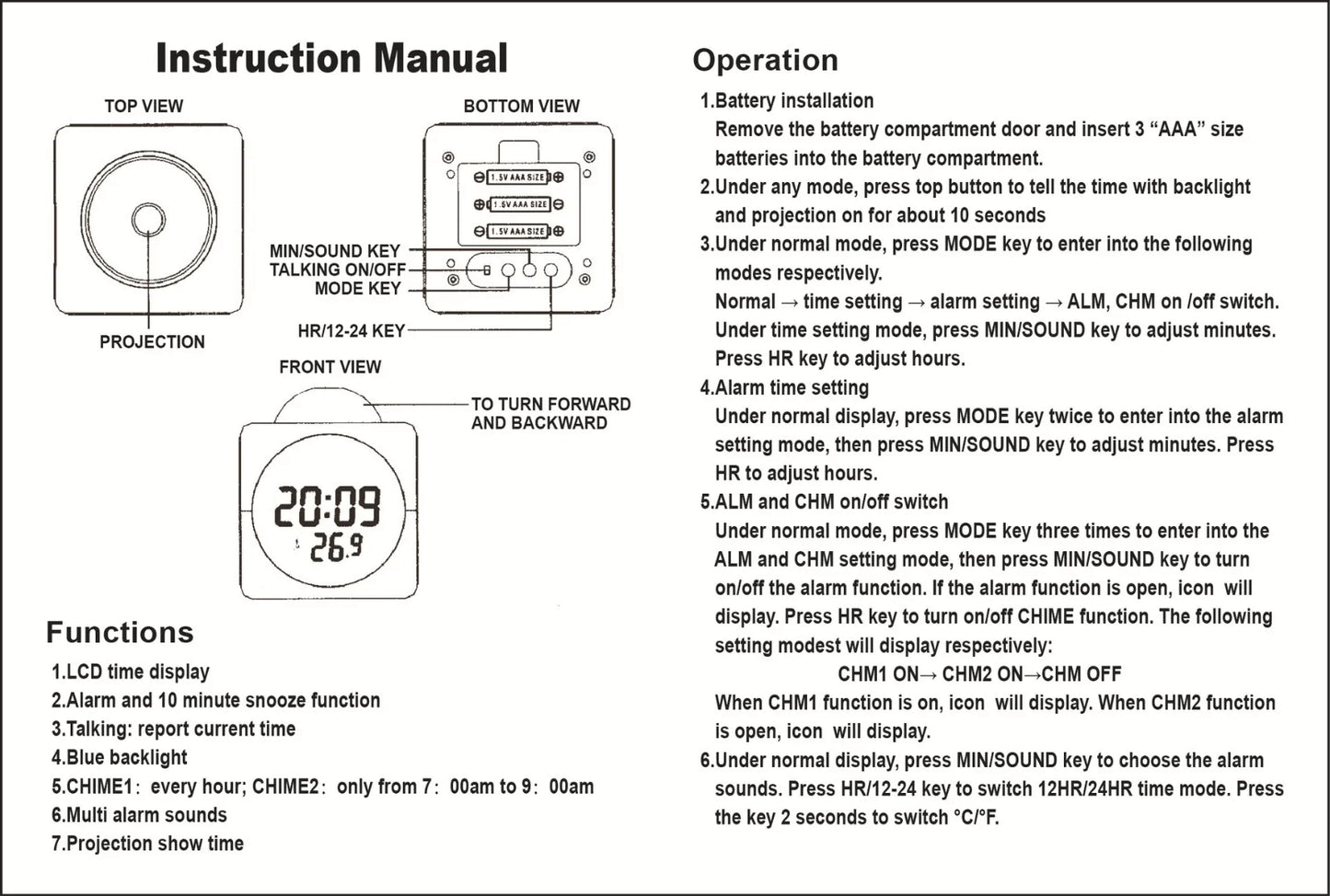 Instruction Manual

TOP VIEW

PROJECTION

BOTTOM VIEW

1.5V AAA SIZE
1.5V AAA SIZE
1.5V AAA SIZE

MIN/SOUND KEY
TALKING ON/OFF
MODE KEY
HR/12-24 KEY

FRONT VIEW

TO TURN FORWARD AND BACKWARD

20:09
26.9

Functions

1.LCD time display
2.Alarm and 10 minute snooze function
3.Talking: report current time
4.Blue backlight
5.CHIME1: every hour; CHIME2: only from 7: 00am to 9: 00am
6.Multi alarm sounds
7.Projection show time

Operation

1.Battery installation
Remove the battery compartment door and insert 3 “AAA” size batteries into the battery compartment.
2.Under any mode, press top button to tell the time with backlight and projection on for about 10 seconds
3.Under normal mode, press MODE key to enter into the following modes respectively.
Normal → time setting → alarm setting → ALM, CHM on /off switch.
Under time setting mode, press MIN/SOUND key to adjust minutes.
Press HR key to adjust hours.
4.Alarm time setting
Under normal display, press MODE key twice to enter into the alarm setting mode, then press MIN/SOUND key to adjust minutes. Press HR to adjust hours.
5.ALM and CHM on/off switch
Under normal mode, press MODE key three times to enter into the ALM and CHM setting mode, then press MIN/SOUND key to turn on/off the alarm function. If the alarm function is open, icon will display. Press HR key to turn on/off CHIME function. The following setting modest will display respectively:
CHM1 ON→ CHM2 ON→CHM OFF
When CHM1 function is on, icon will display. When CHM2 function is open, icon will display.
6.Under normal display, press MIN/SOUND key to choose the alarm sounds. Press HR/12-24 key to switch 12HR/24HR time mode. Press the key 2 seconds to switch °C/°F.