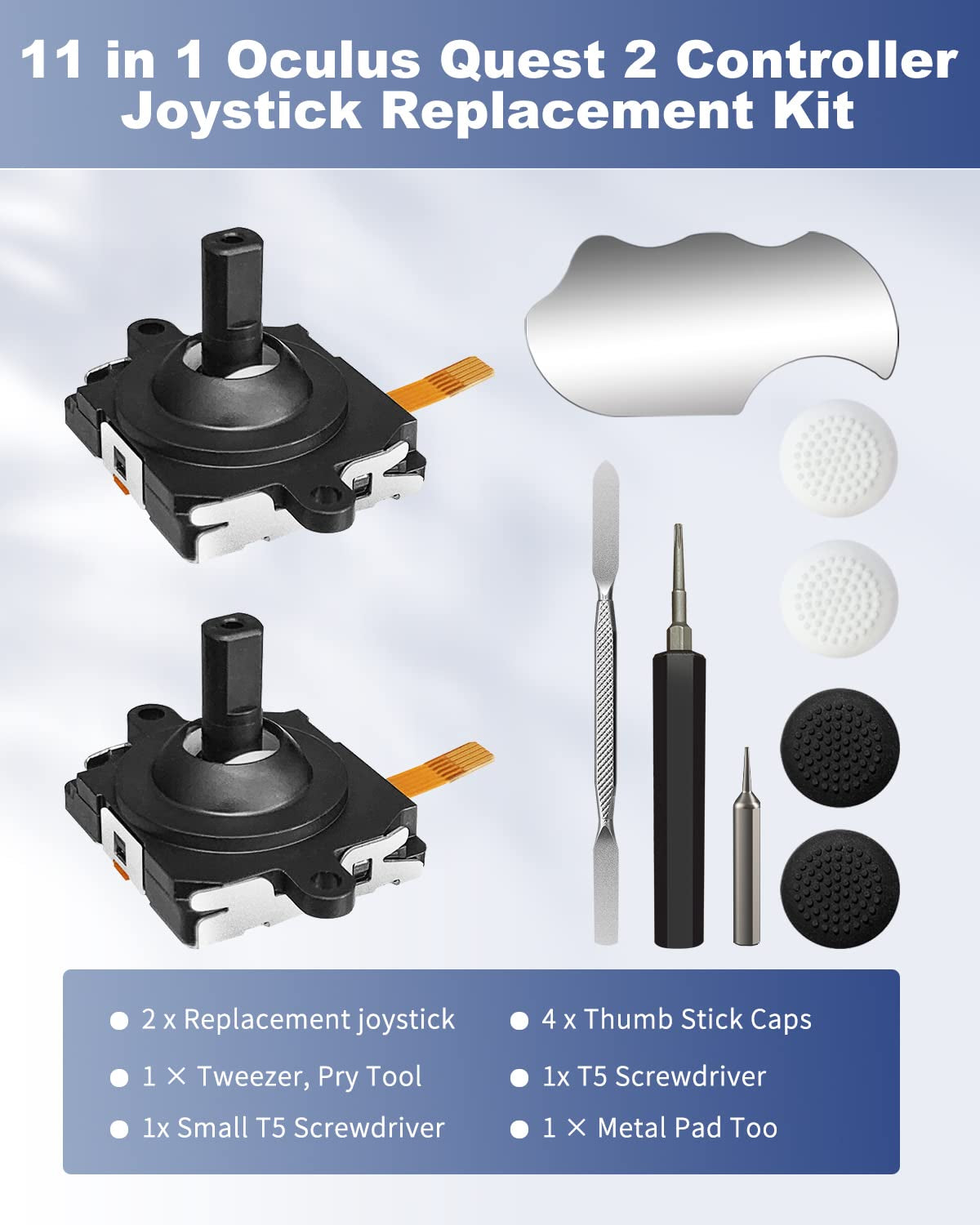 11 in 1 Oculus Quest 2 Controller Joystick Replacement Kit

● 2 x Replacement joystick
● 1 × Tweezer, Pry Tool
● 1x Small T5 Screwdriver

● 4 x Thumb Stick Caps
● 1x T5 Screwdriver
● 1 × Metal Pad Too