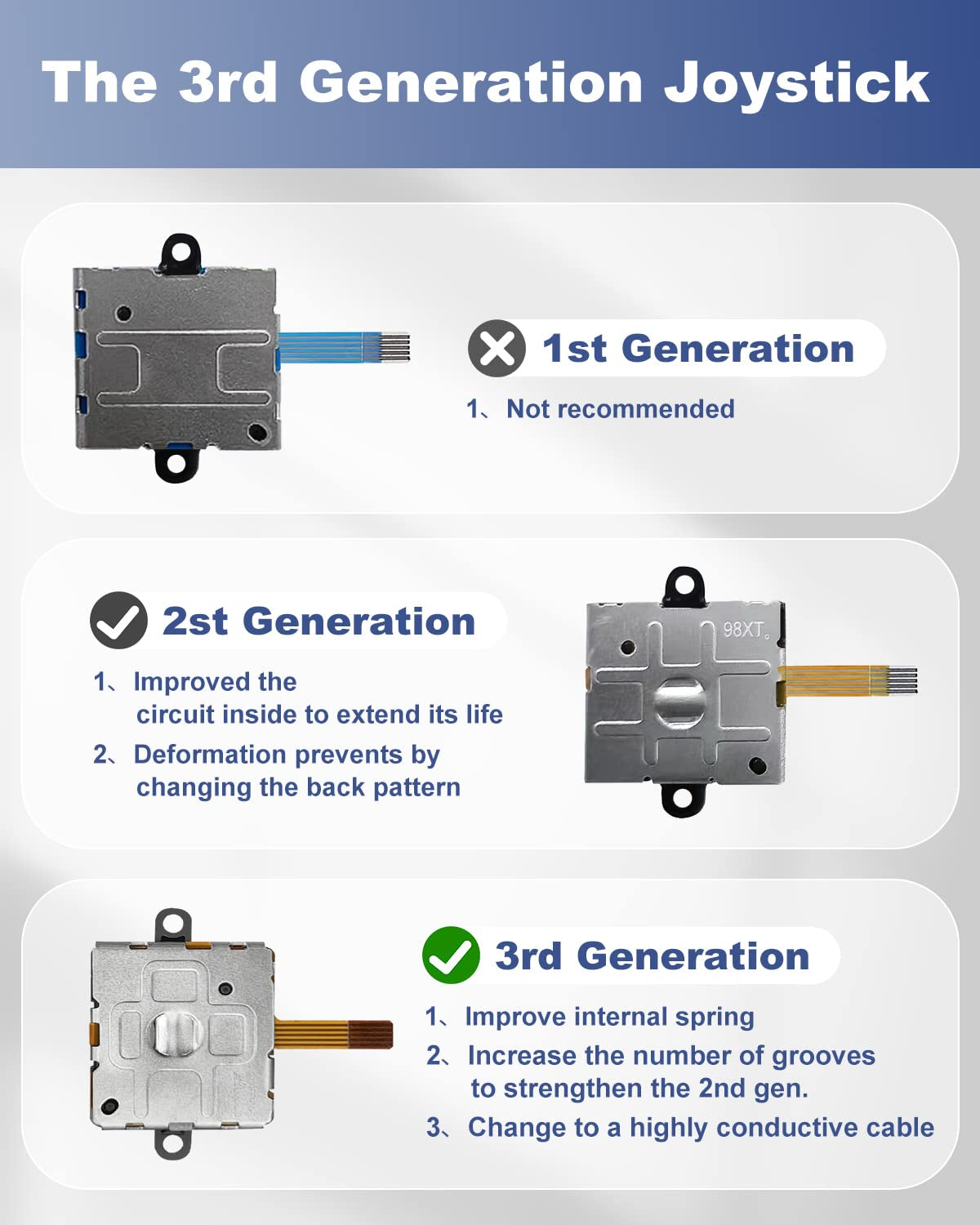 The 3rd Generation Joystick

1st Generation

1、Not recommended

2st Generation

1、Improved the circuit inside to extend its life

2、Deformation prevents by changing the back pattern

98XT。

3rd Generation

1、Improve internal spring

2、Increase the number of grooves to strengthen the 2nd gen.

3、Change to a highly conductive cable