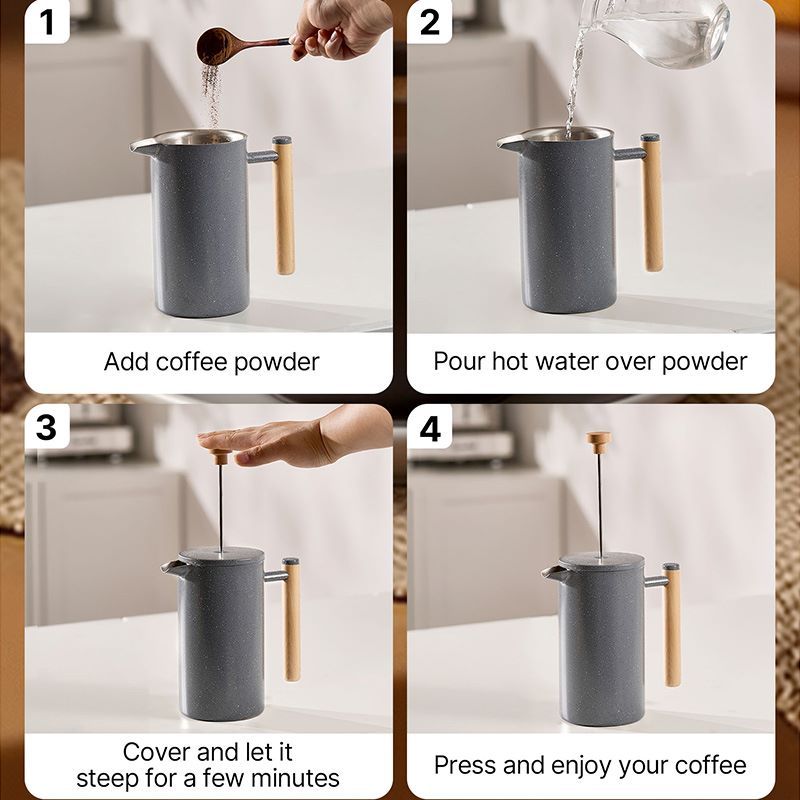 1

Add coffee powder

2

Pour hot water over powder

3

Cover and let it steep for a few minutes

4

Press and enjoy your coffee