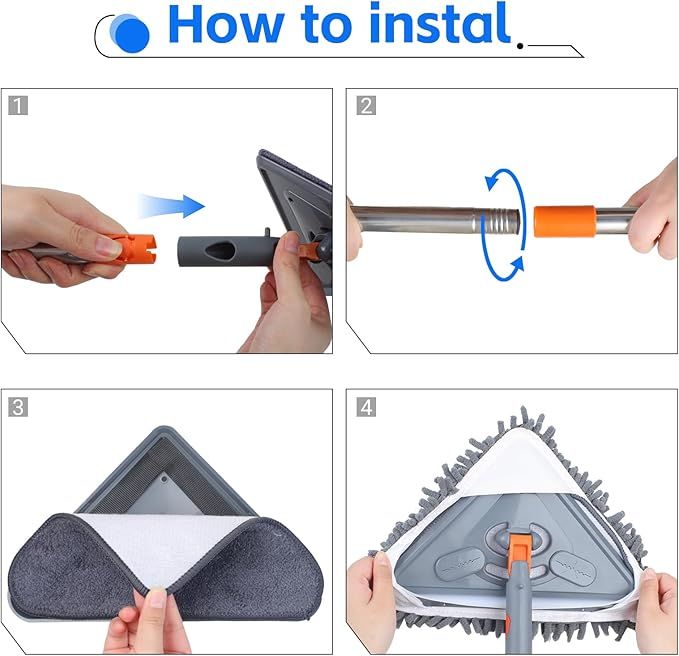 How to instal

1

2

3

4