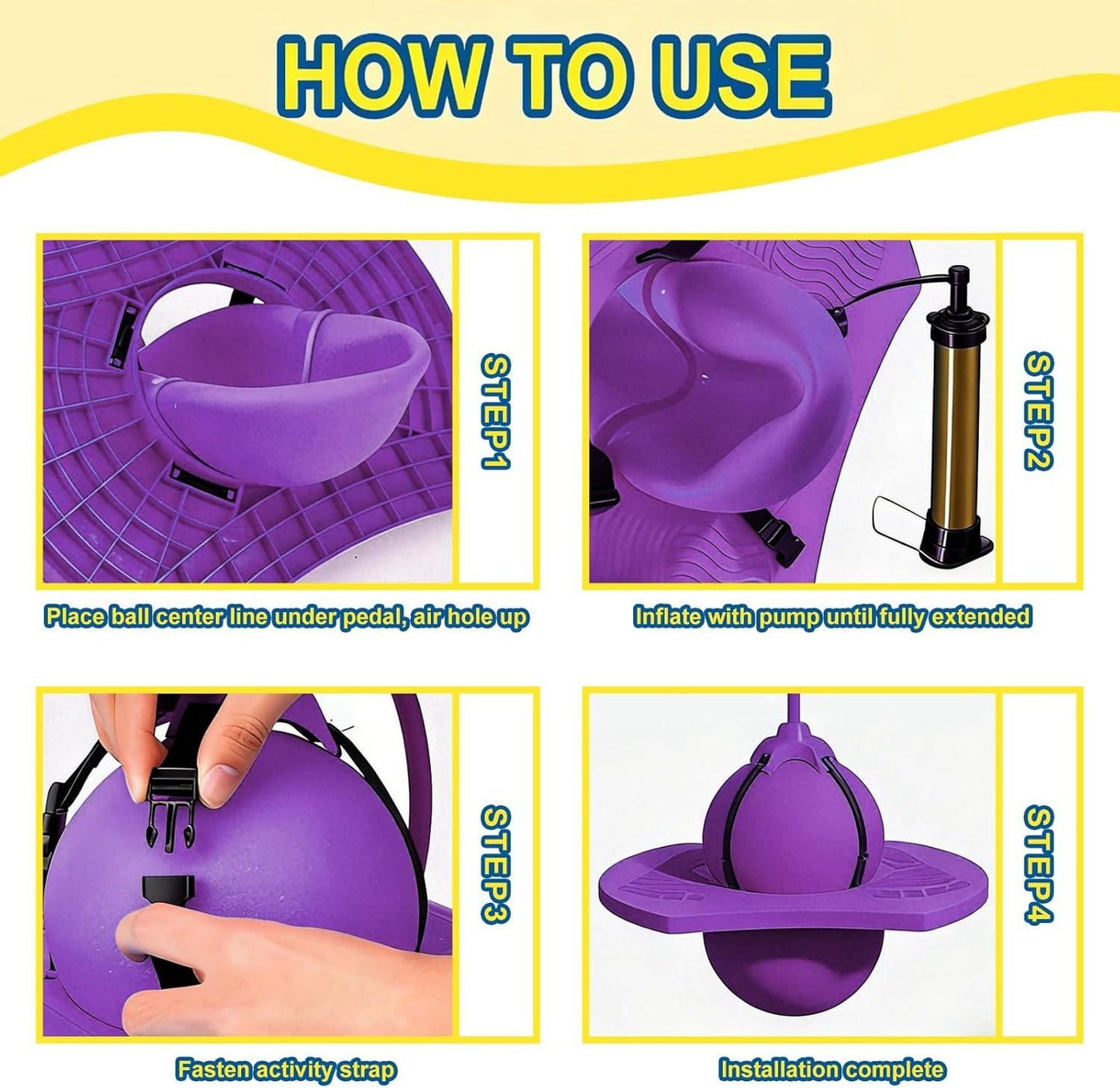 HOW TO USE

STEP1

Place ball center line under pedal, air hole up

STEP2

Inflate with pump until fully extended

STEP3

Fasten activity strap

STEP4

Installation complete