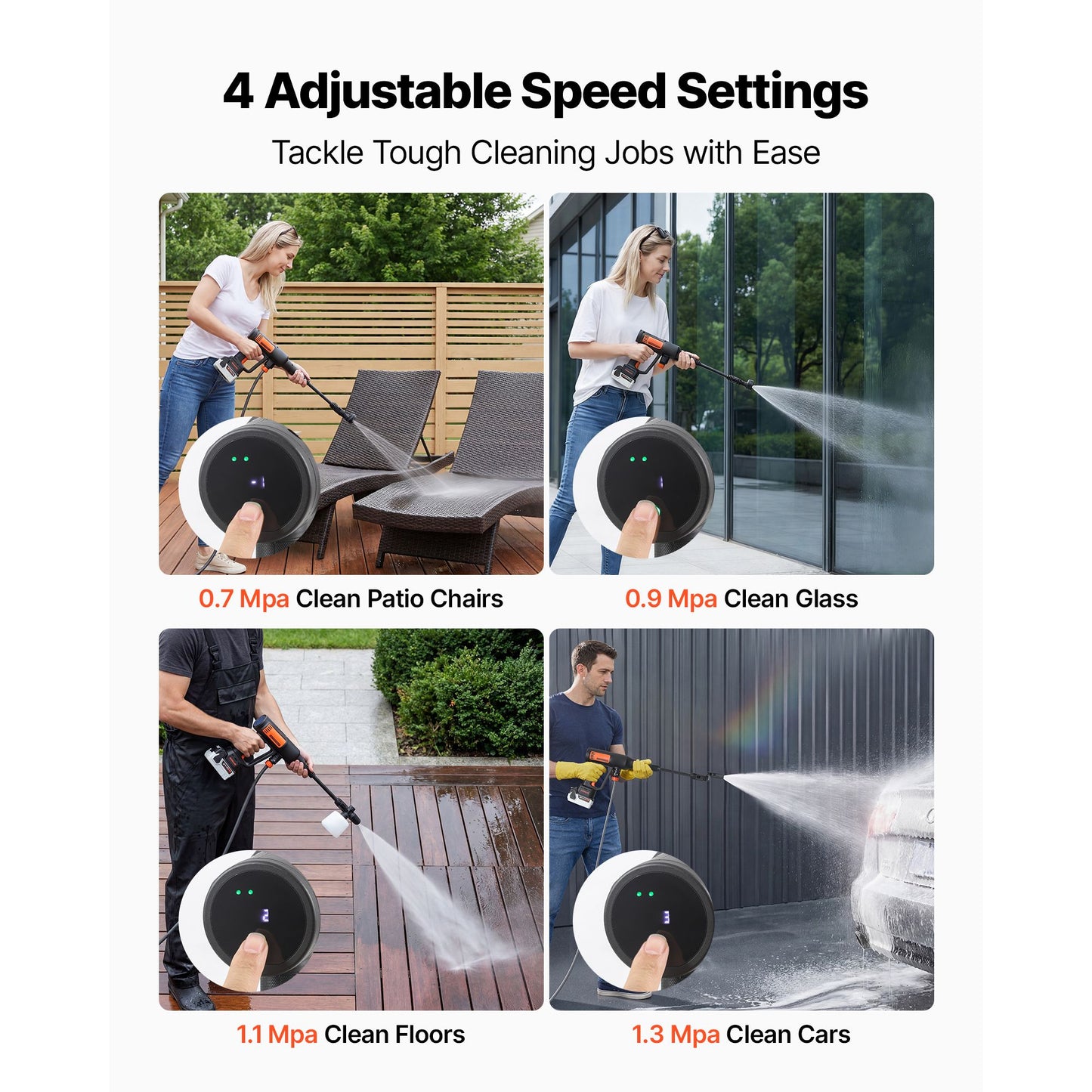 4 Adjustable Speed Settings

Tackle Tough Cleaning Jobs with Ease

0.7 Mpa Clean Patio Chairs

0.9 Mpa Clean Glass

1.1 Mpa Clean Floors

1.3 Mpa Clean Cars