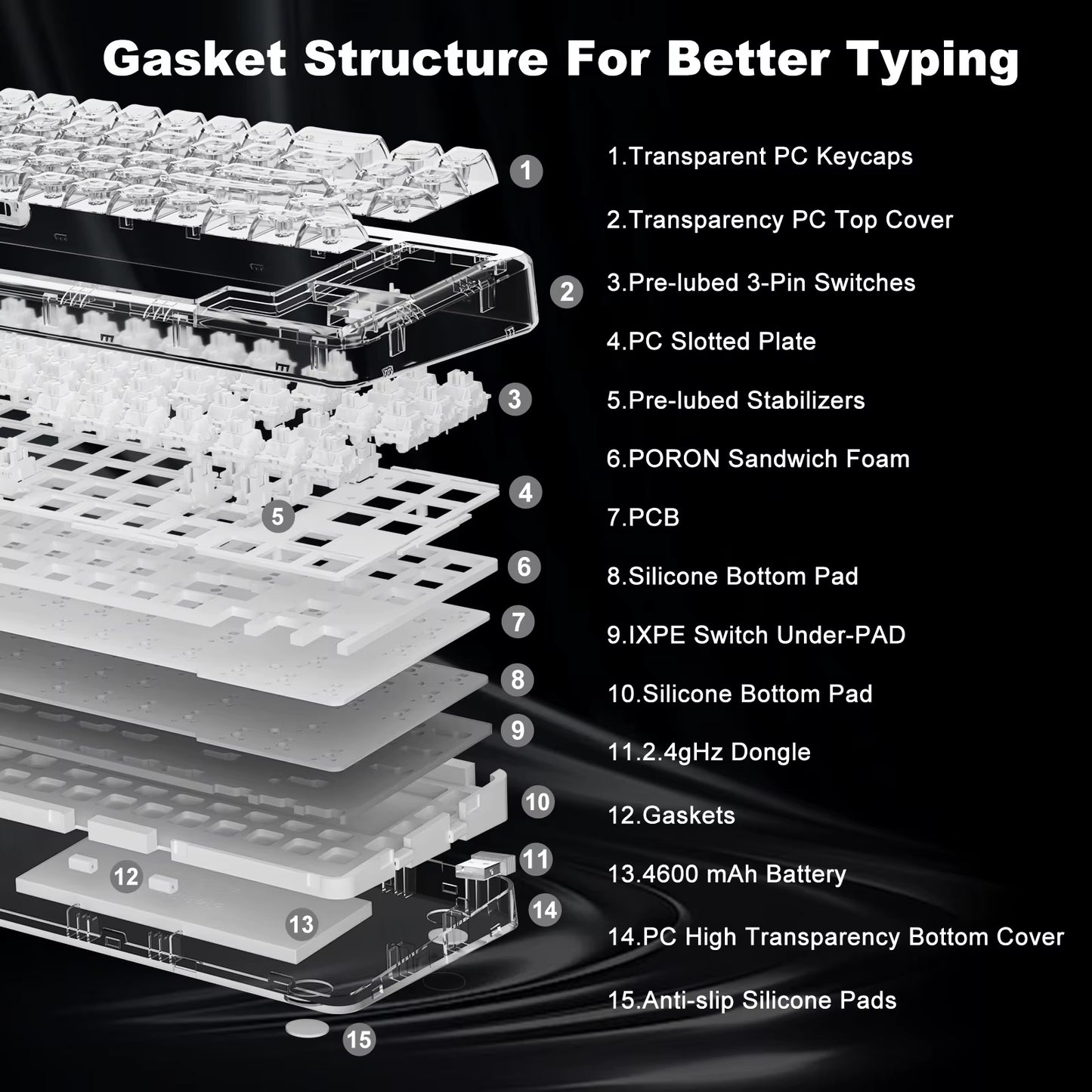 Gasket Structure For Better Typing

1
2
3
4
5
6
7
8
9
10
11
12
13
14
15

1.Transparent PC Keycaps

2.Transparency PC Top Cover

3.Pre-lubed 3-Pin Switches

4.PC Slotted Plate

5.Pre-lubed Stabilizers

6.PORON Sandwich Foam

7.PCB

8.Silicone Bottom Pad

9.IXPE Switch Under-PAD

10.Silicone Bottom Pad

11.2.4gHz Dongle

12.Gaskets

13.4600 mAh Battery

14.PC High Transparency Bottom Cover

15.Anti-slip Silicone Pads