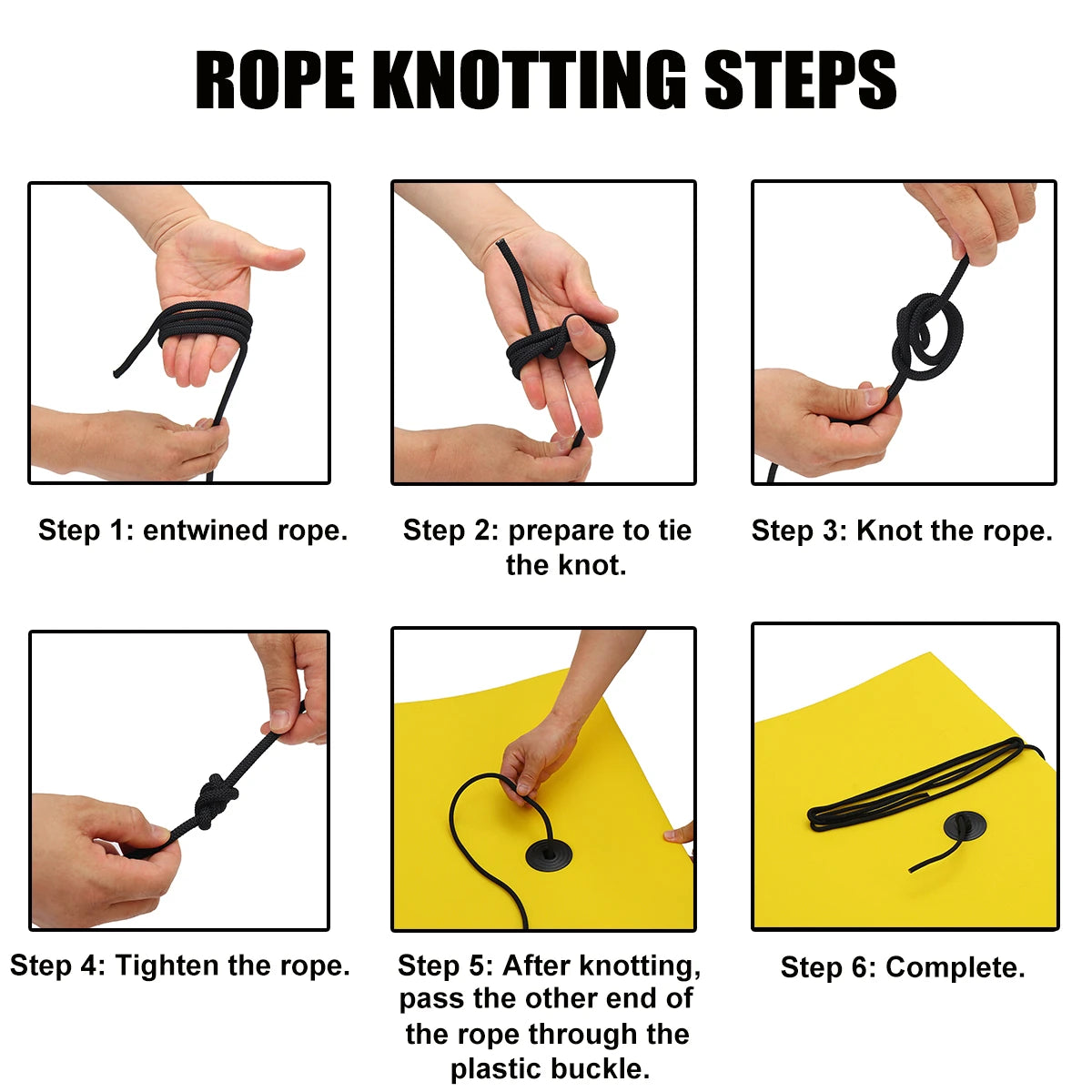 ROPE KNOTTING STEPS

Step 1: entwined rope.

Step 2: prepare to tie the knot.

Step 3: Knot the rope.

Step 4: Tighten the rope.

Step 5: After knotting, pass the other end of the rope through the plastic buckle.

Step 6: Complete.